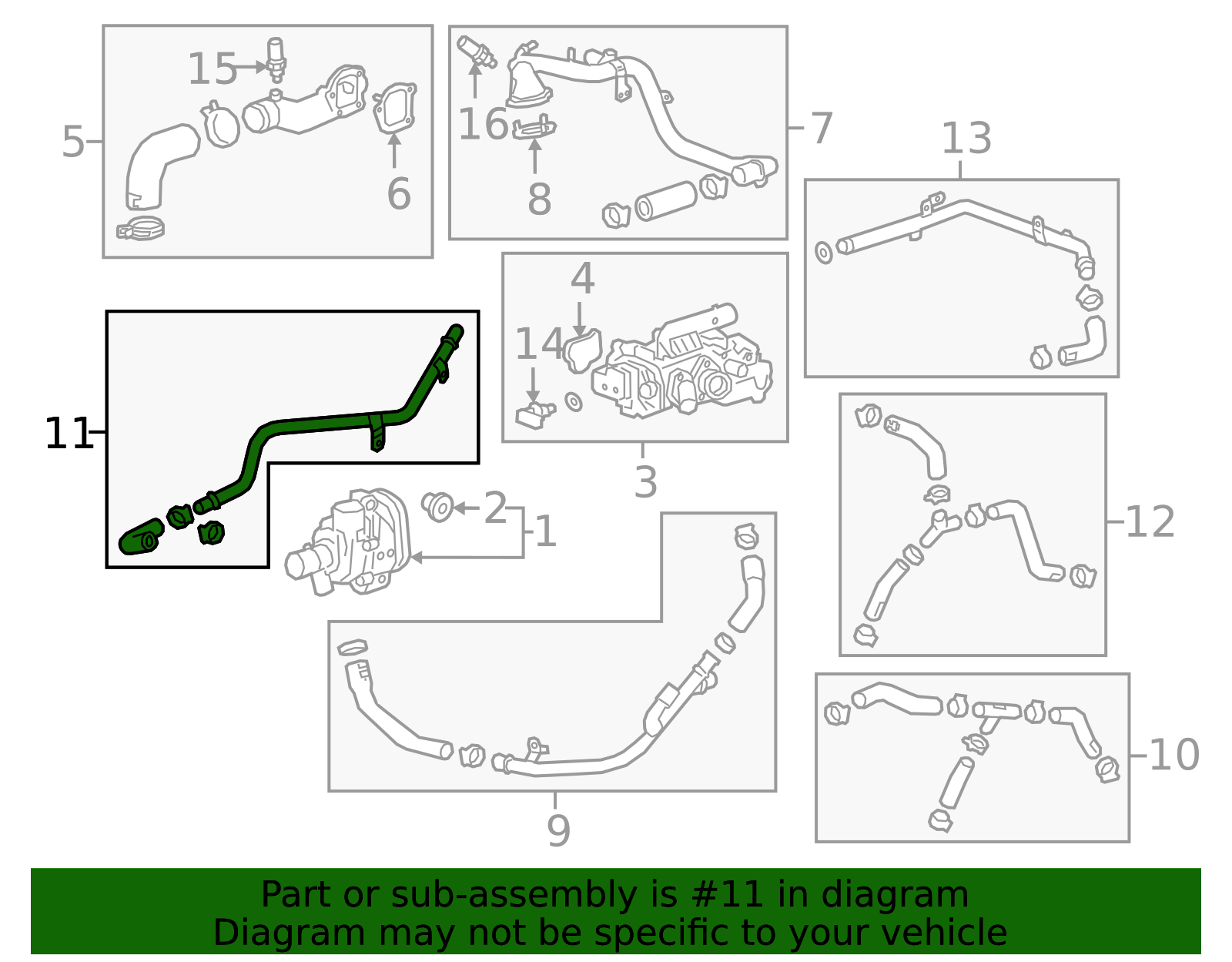 15
5
6
16
8
7
13
4
14
3
11
2
1
12
9
10

Part or sub-assembly is #11 in diagram
Diagram may not be specific to your vehicle