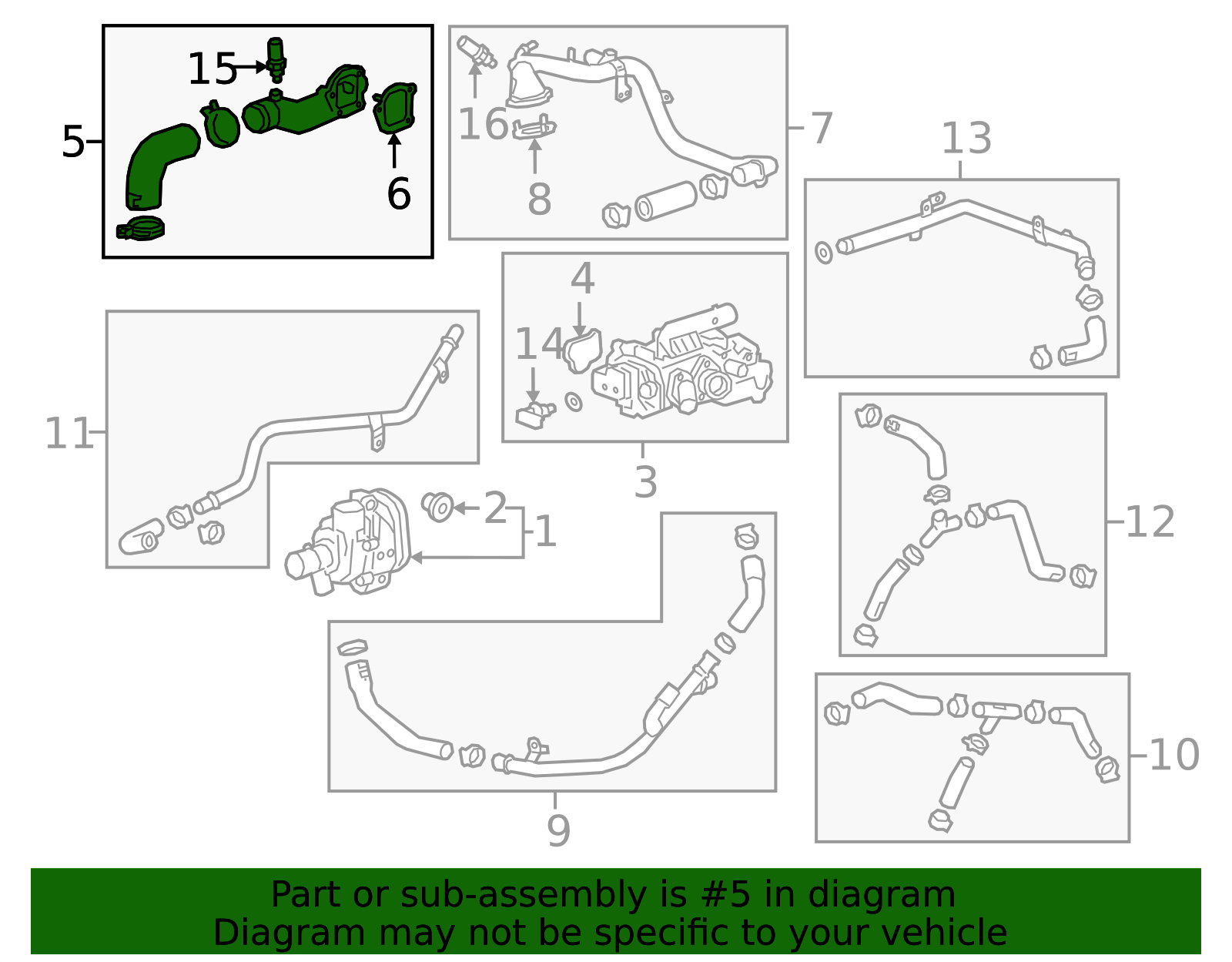 15
5
6
16
7
8
13
4
14
3
11
2
1
12
9
10

Part or sub-assembly is #5 in diagram
Diagram may not be specific to your vehicle