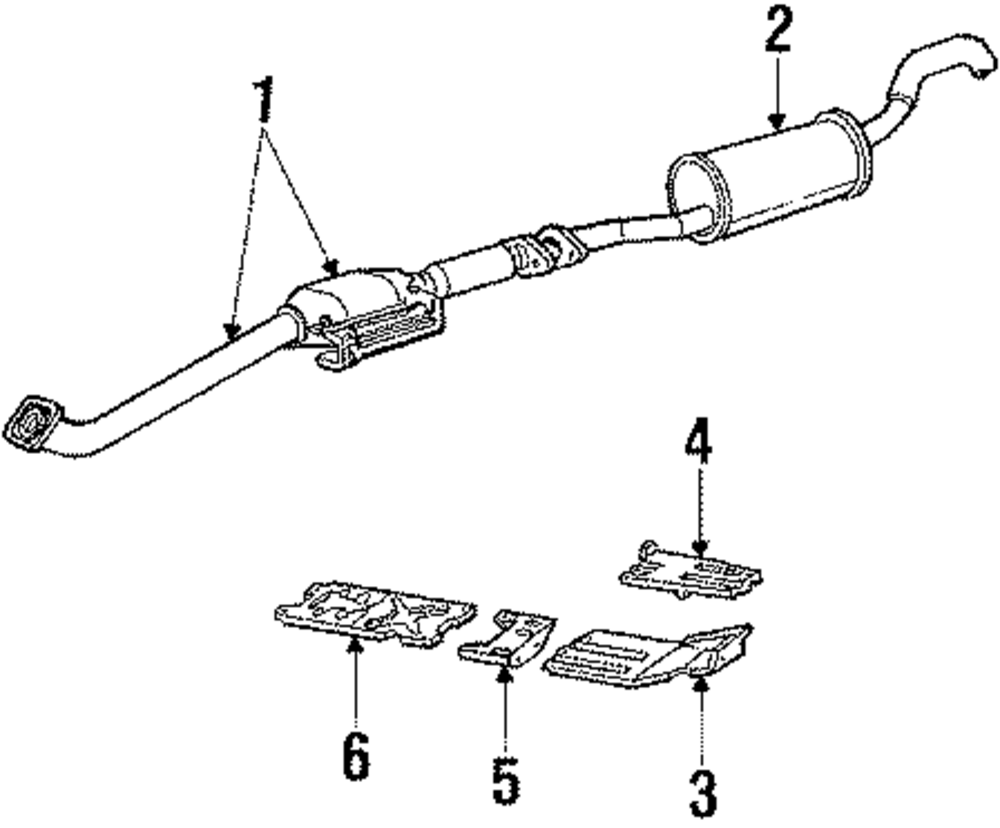 1
2
4
6
5
3