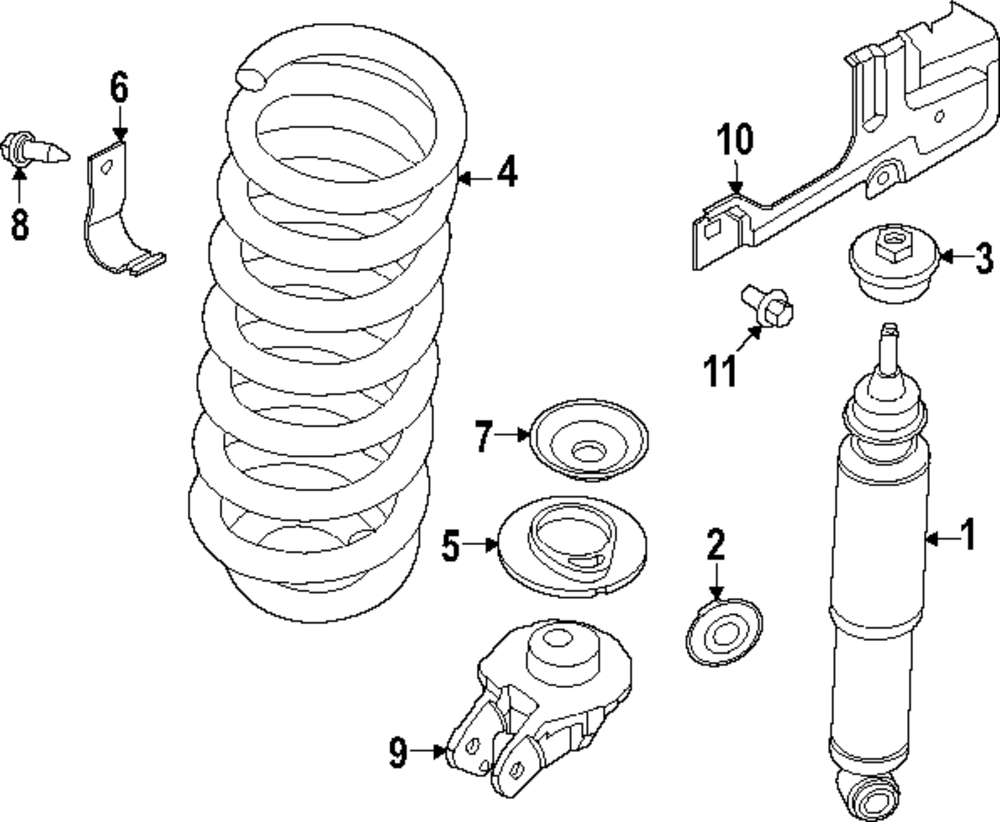 6
8
4
10
3
11
7
5
2
1
9