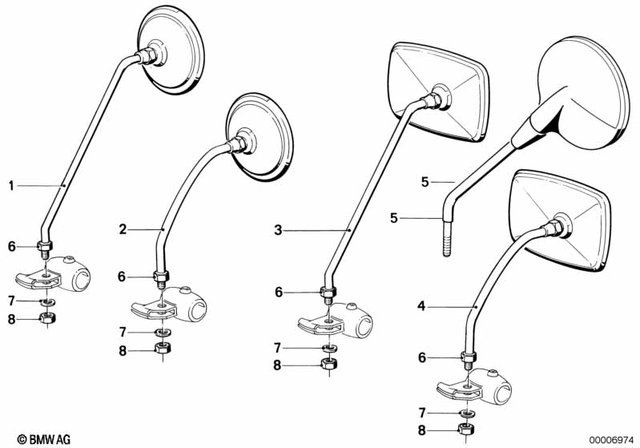 1
6
7
8
2
6
7
8
3
6
7
8
5
5
4
6
7
8
© BMW AG
00006974