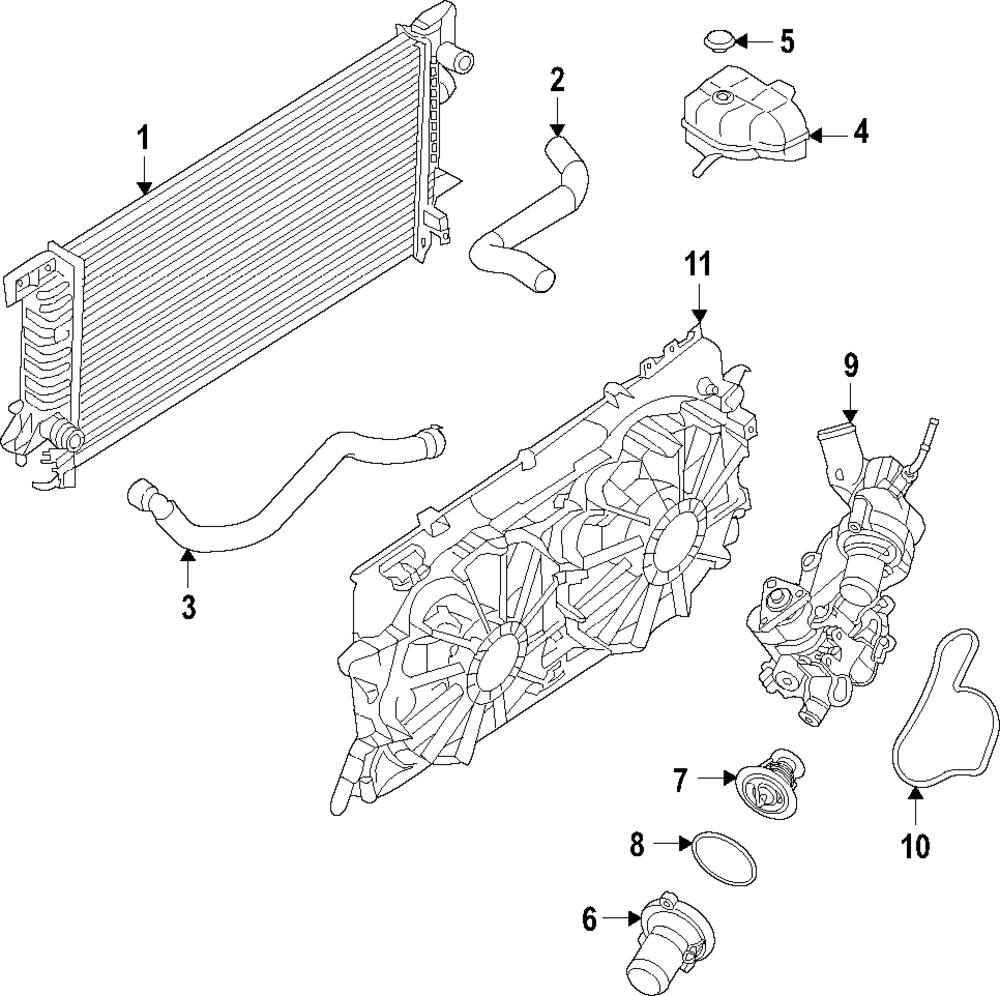 1
2
5
4
11
9
3
7
10
8
6