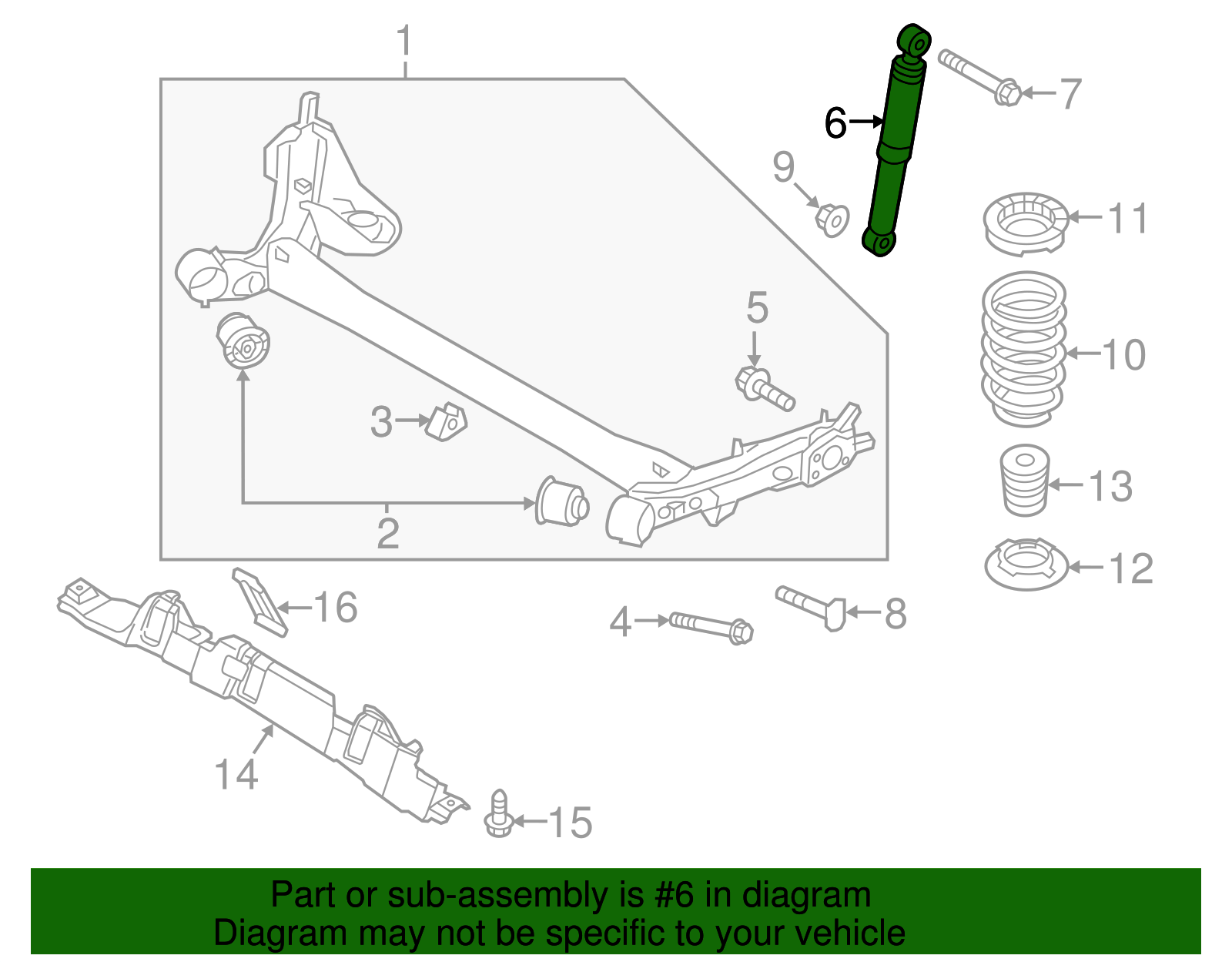 1
6
7
9
11
5
10
3
13
2
12
16
4
8
14
15

Part or sub-assembly is #6 in diagram
Diagram may not be specific to your vehicle