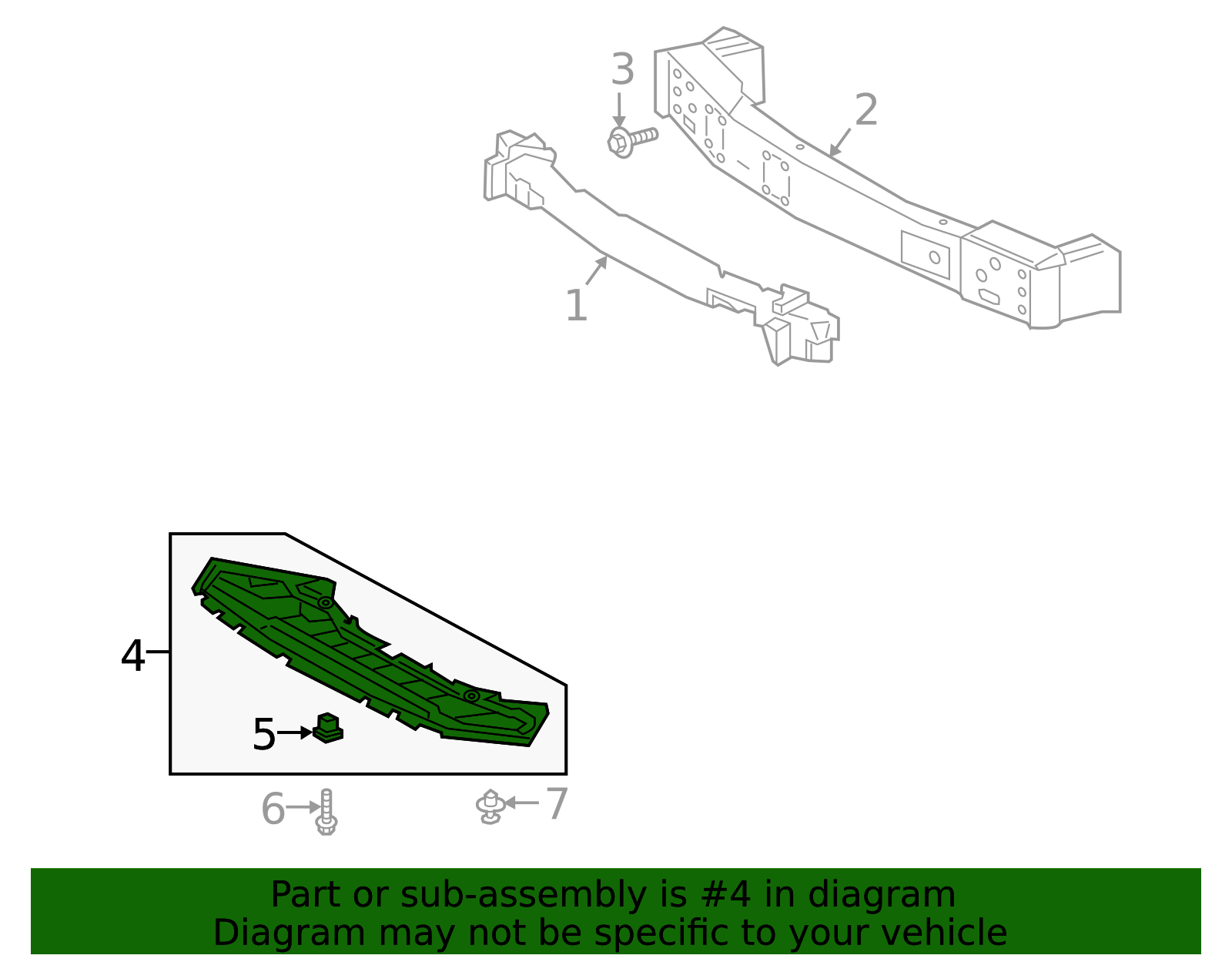 3
2
1
4
5
6
7

Part or sub-assembly is #4 in diagram
Diagram may not be specific to your vehicle