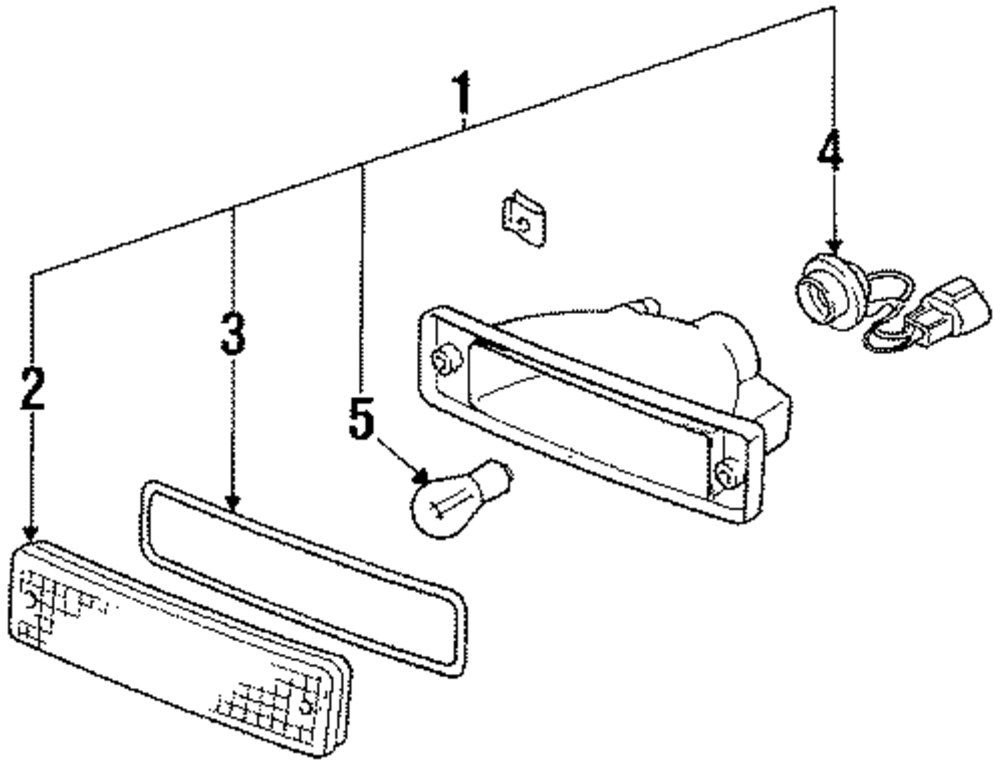 1
4
3
2
5