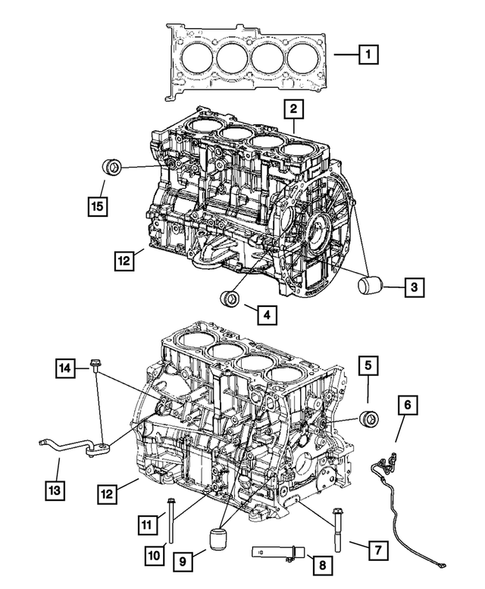 1
2
15
12
3
4
14
5
6
13
12
11
10
9
8
7