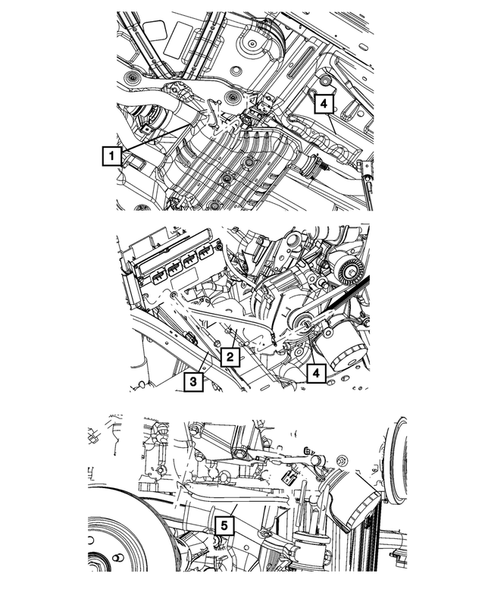 4
1
2
3
4
5