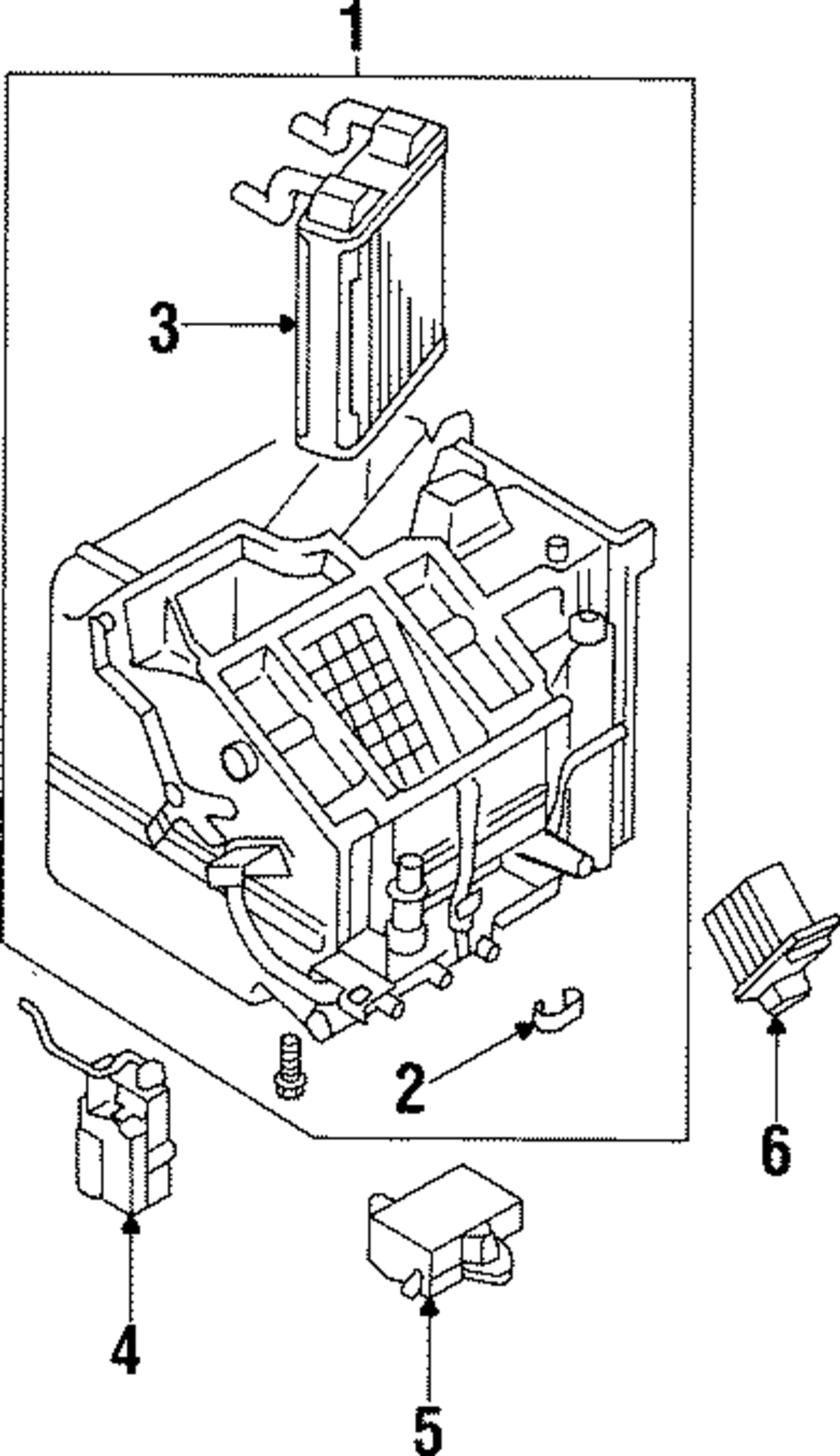 1
3
2
6
4
5