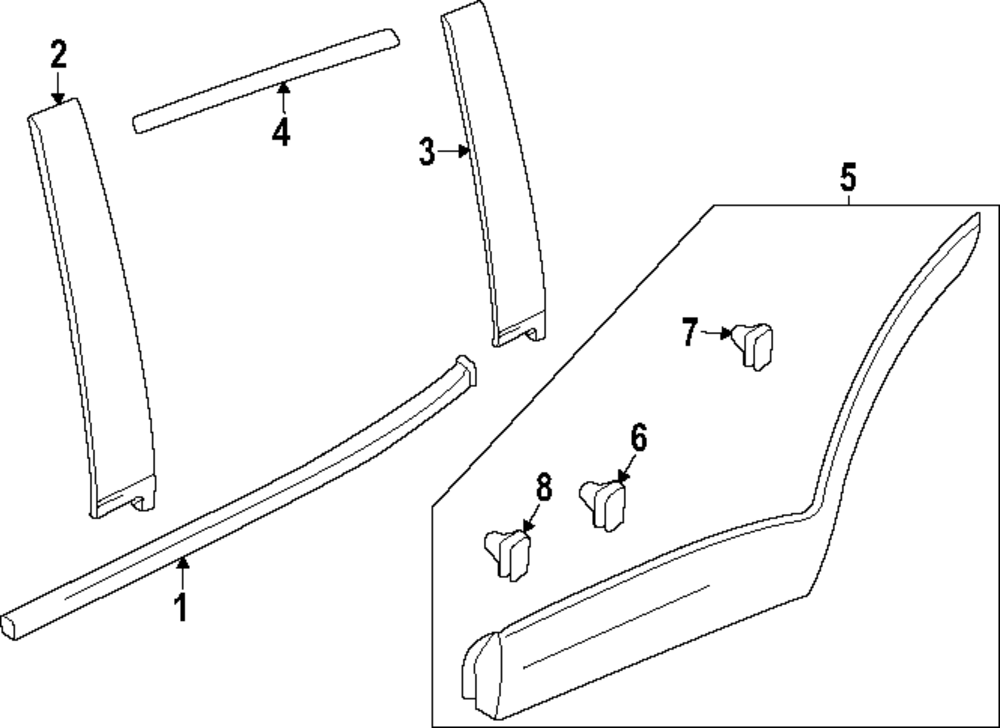 2
4
3
5
7
6
8
1