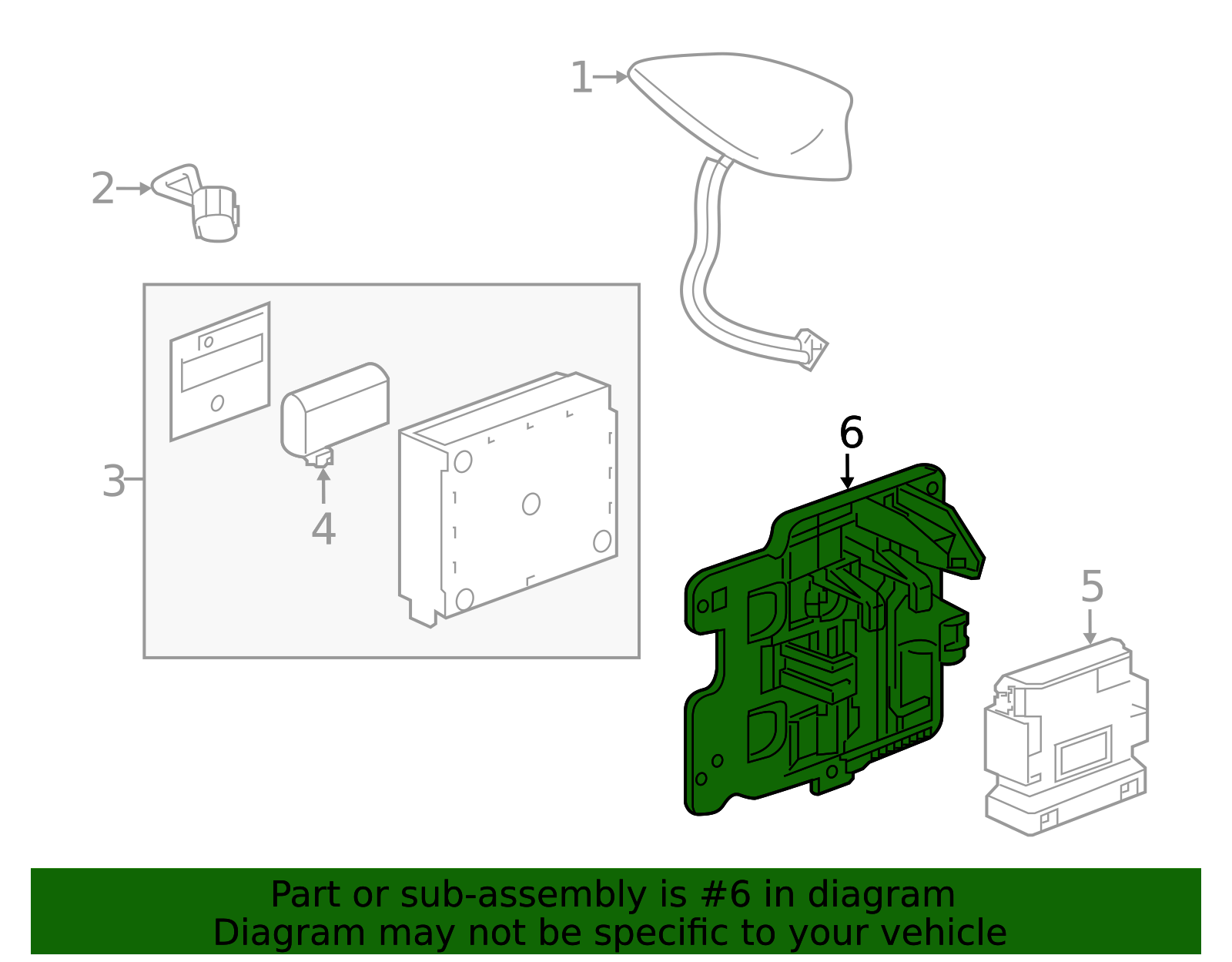 1
2
3
4
6
5

Part or sub-assembly is #6 in diagram
Diagram may not be specific to your vehicle