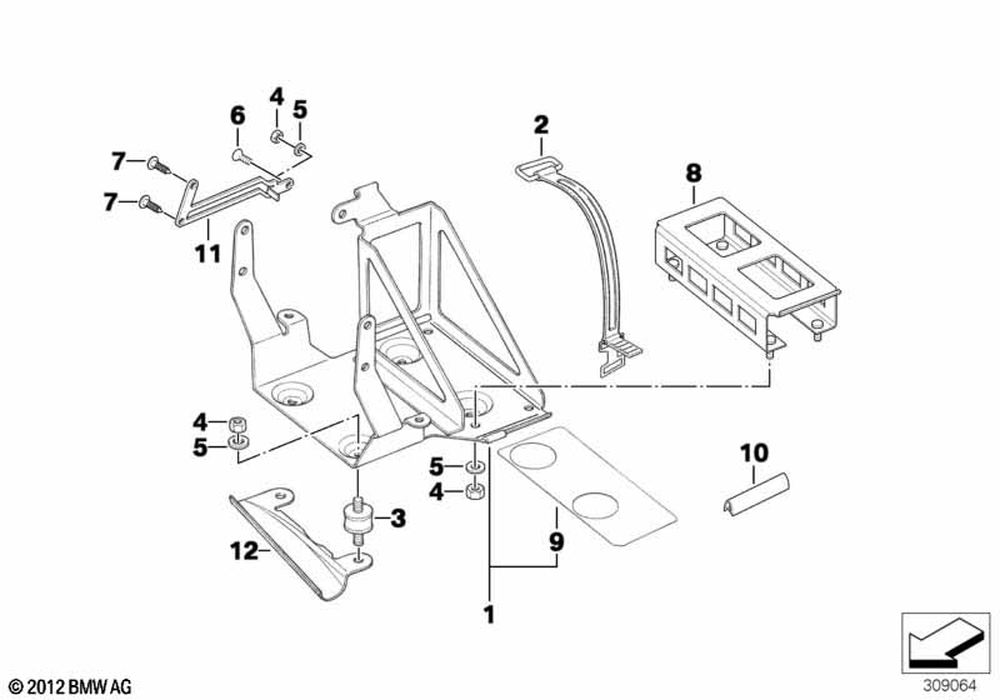 4
5
6
7
7
11
2
8
4
5
5
4
3
12
9
1
10
© 2012 BMW AG
309064