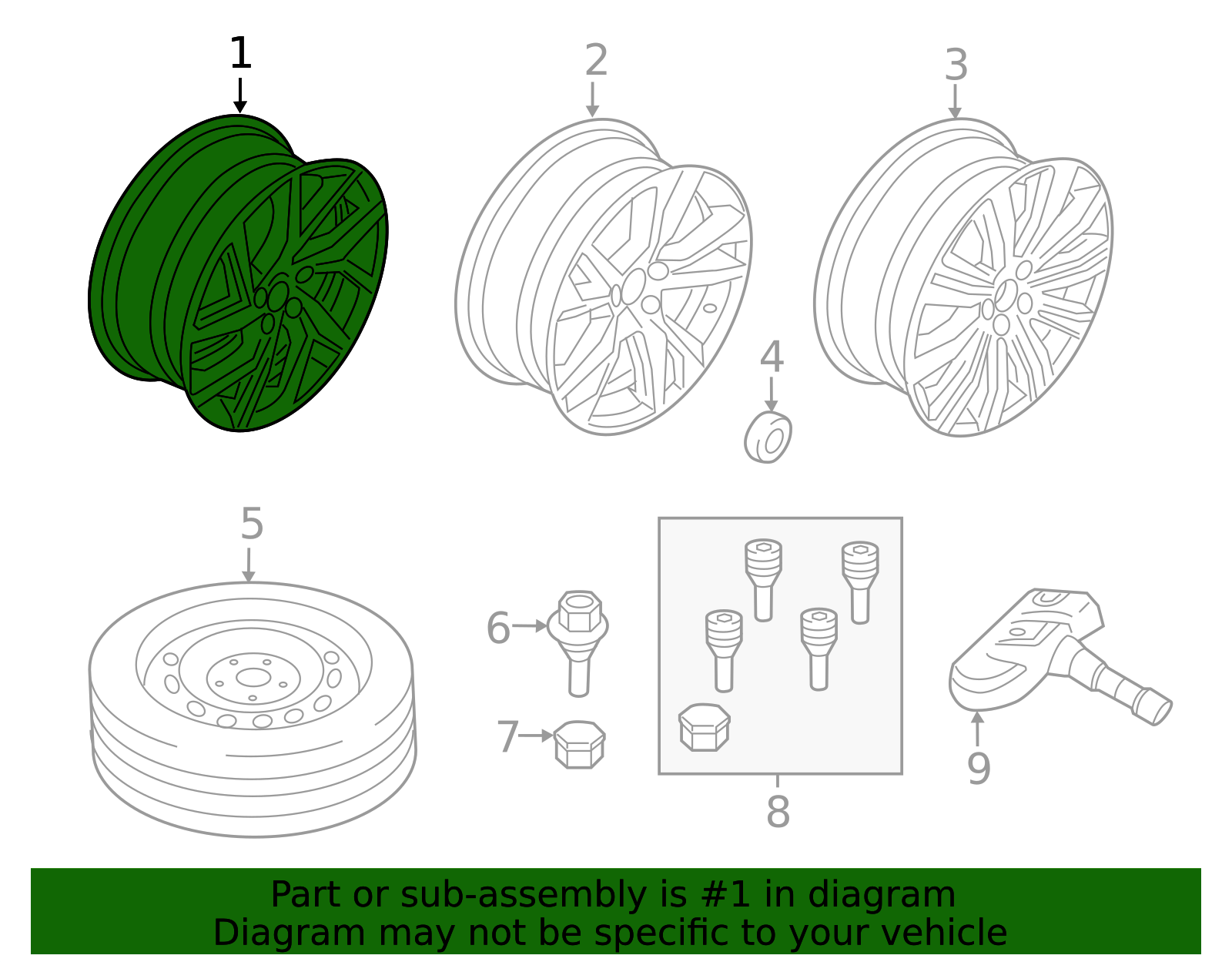 1
2
3
4
5
6
7
8
9

Part or sub-assembly is #1 in diagram
Diagram may not be specific to your vehicle