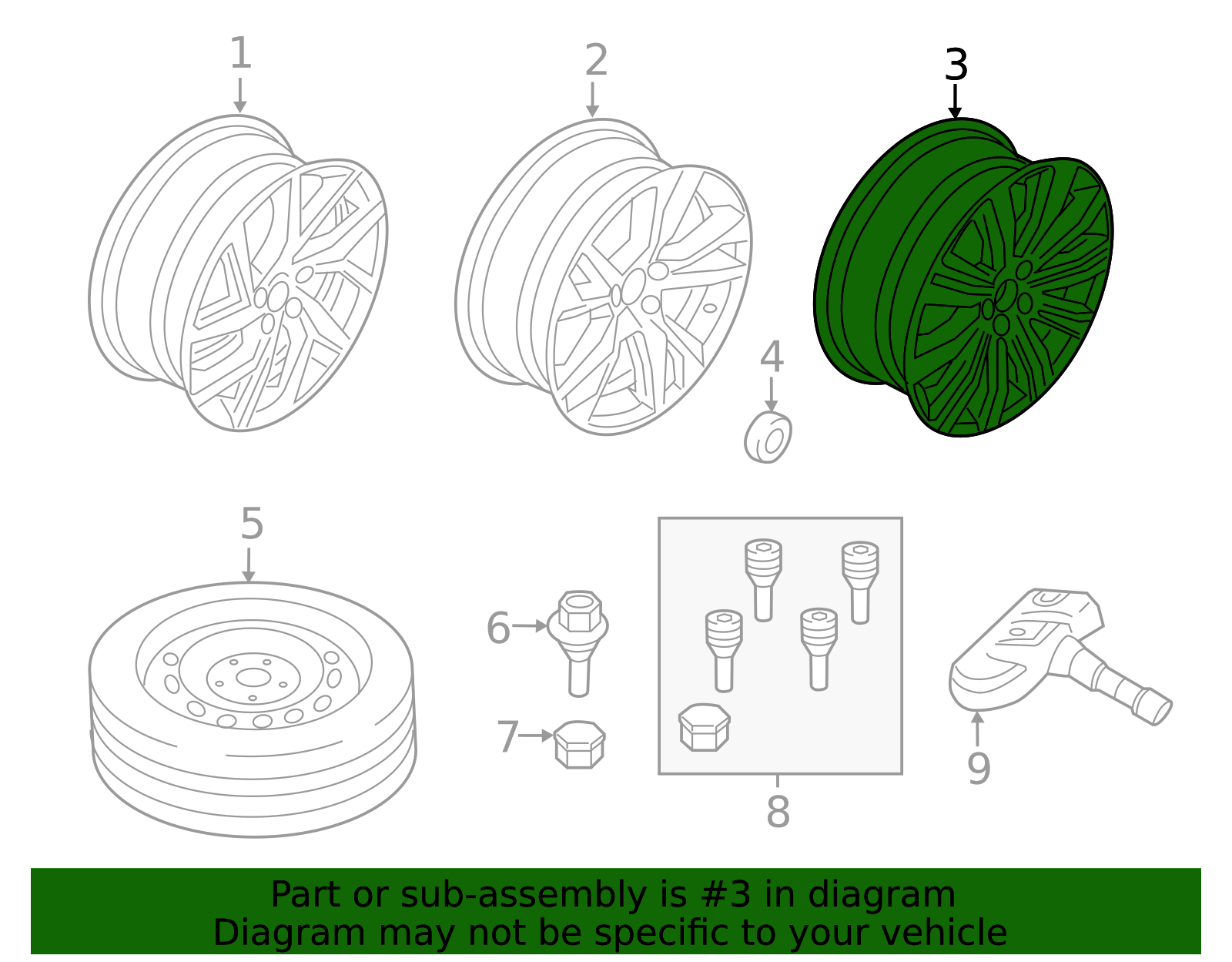 1
2
3
4
5
6
7
8
9

Part or sub-assembly is #3 in diagram
Diagram may not be specific to your vehicle