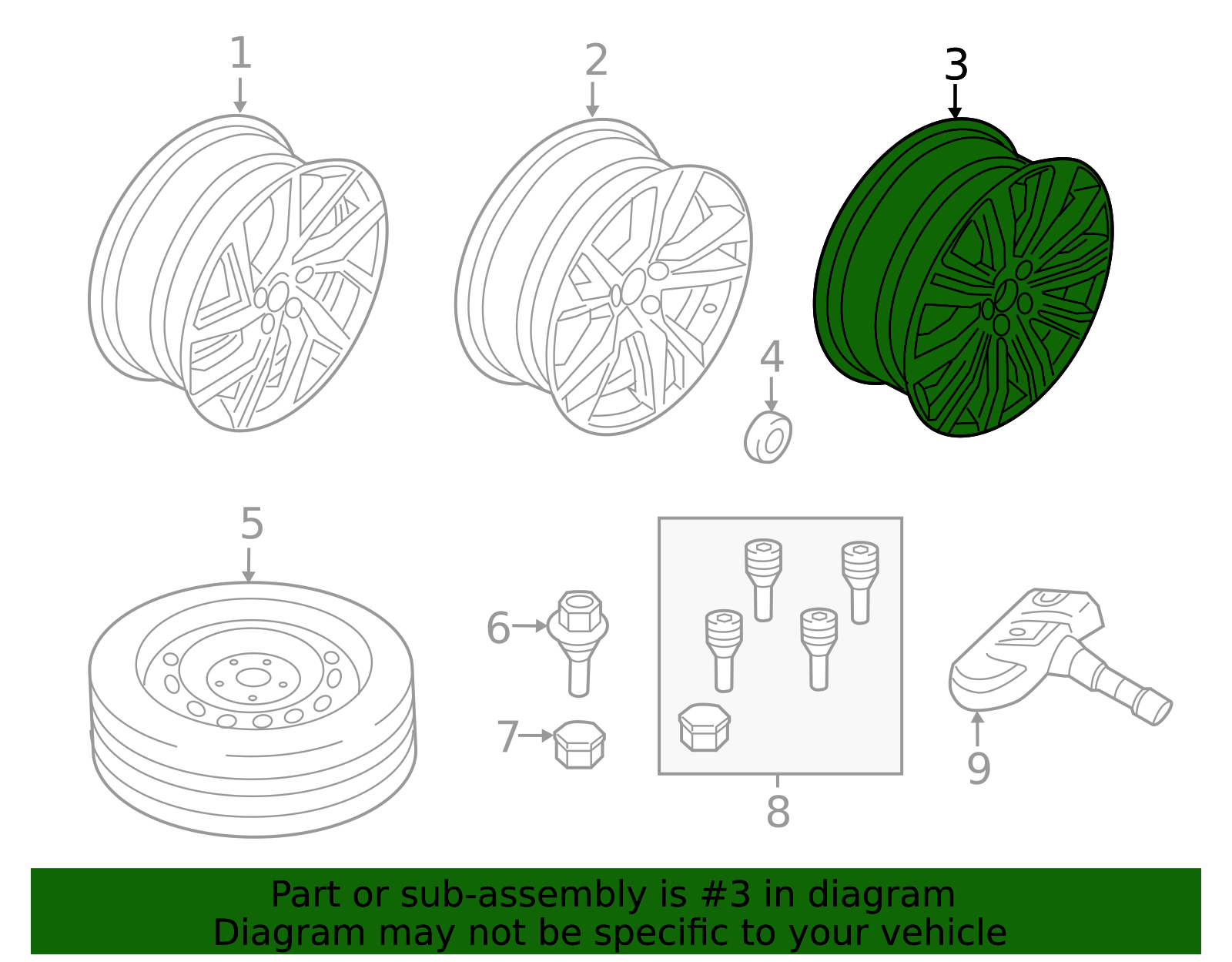 1
2
3
4
5
6
7
8
9

Part or sub-assembly is #3 in diagram
Diagram may not be specific to your vehicle