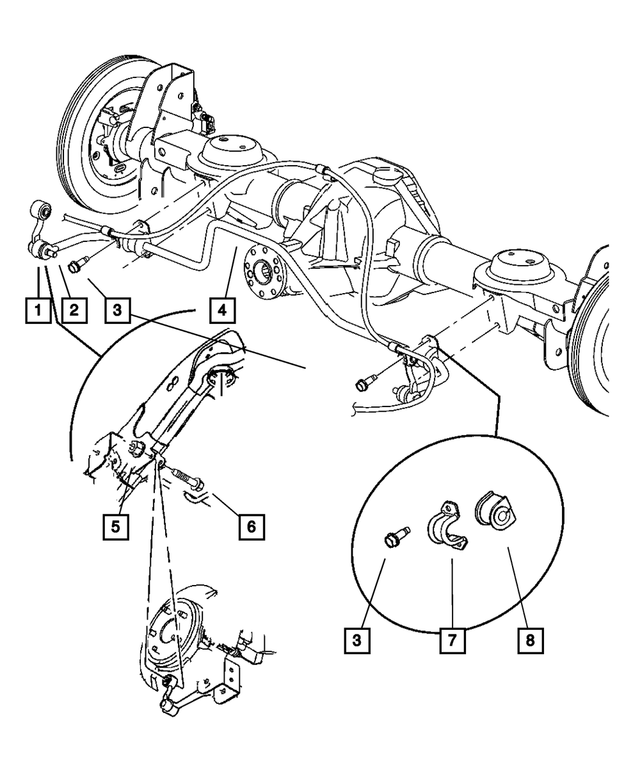 1
2
3
4
5
6
3
7
8