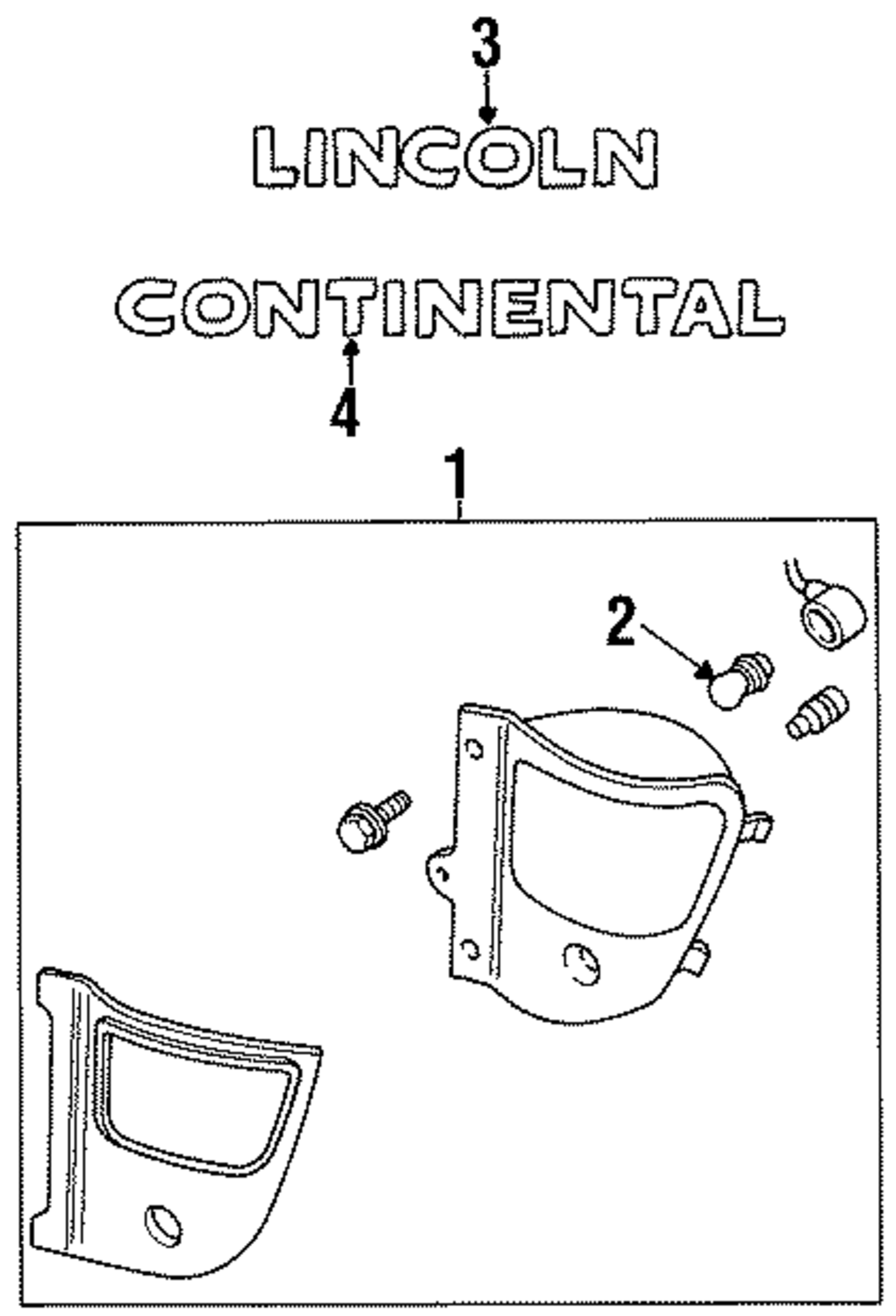 3
LINCOLN
CONTINENTAL
4
1
2