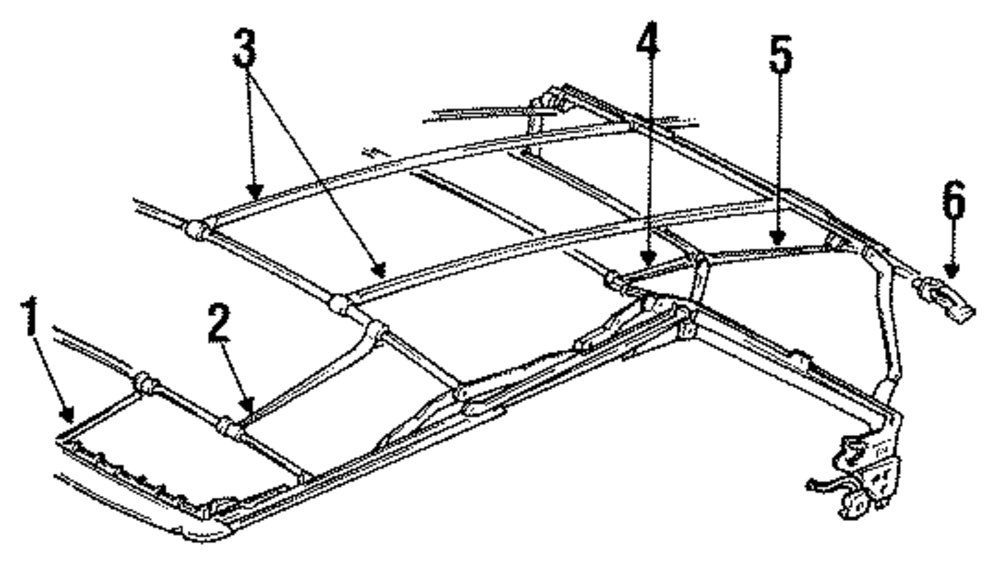 3
4
5
6
1
2