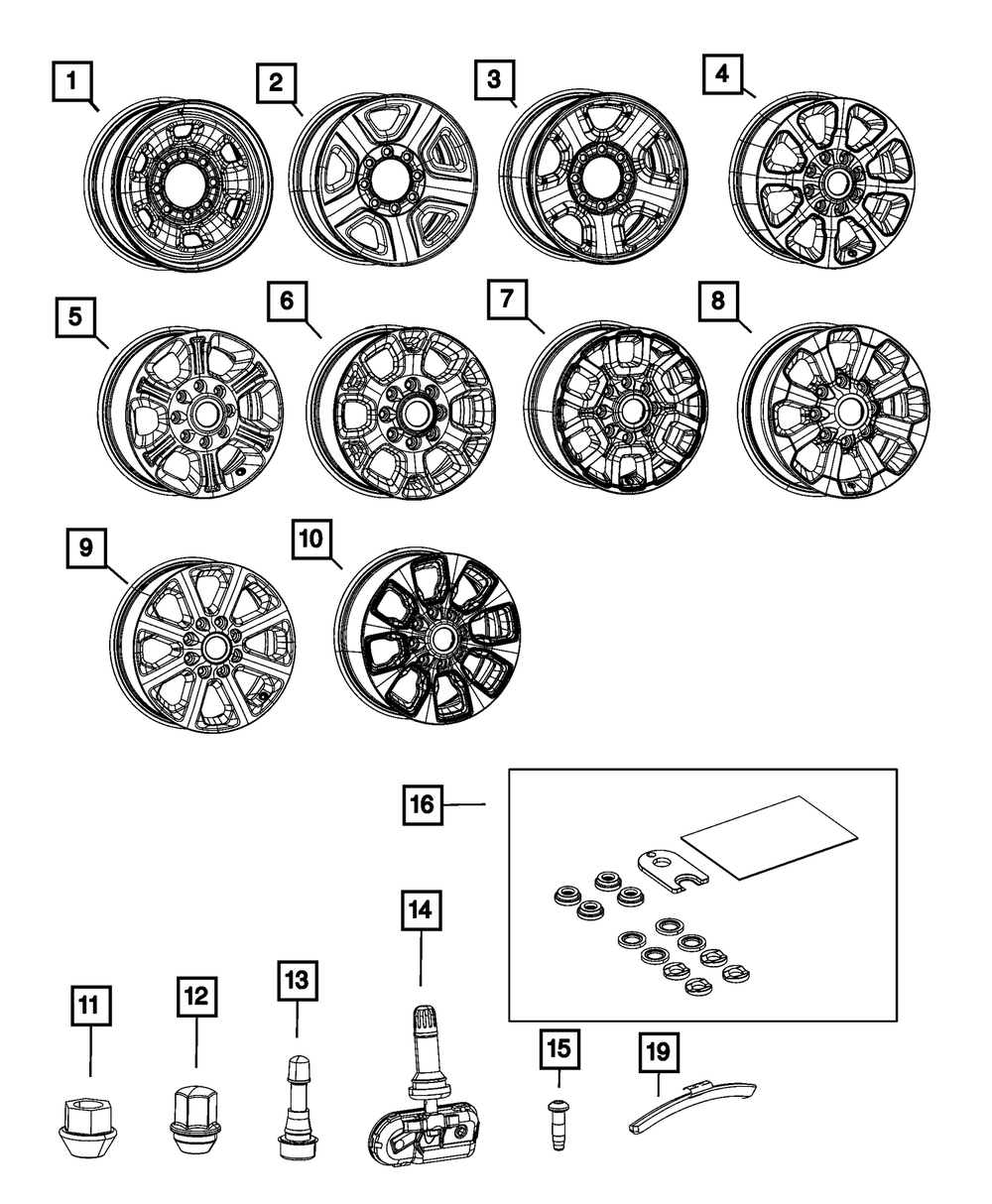 1
2
3
4
5
6
7
8
9
10
16
14
11
12
13
15
19