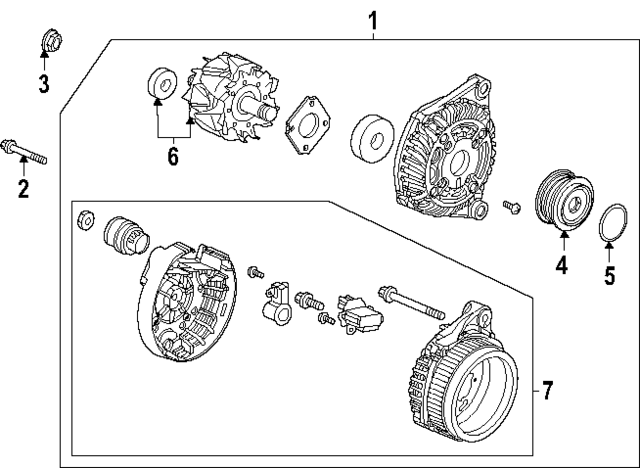 1
3
2
6
4
5
7