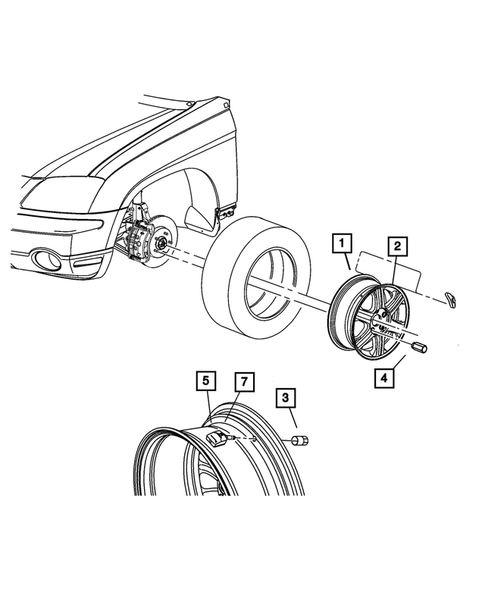 1
2
4
5
7
3