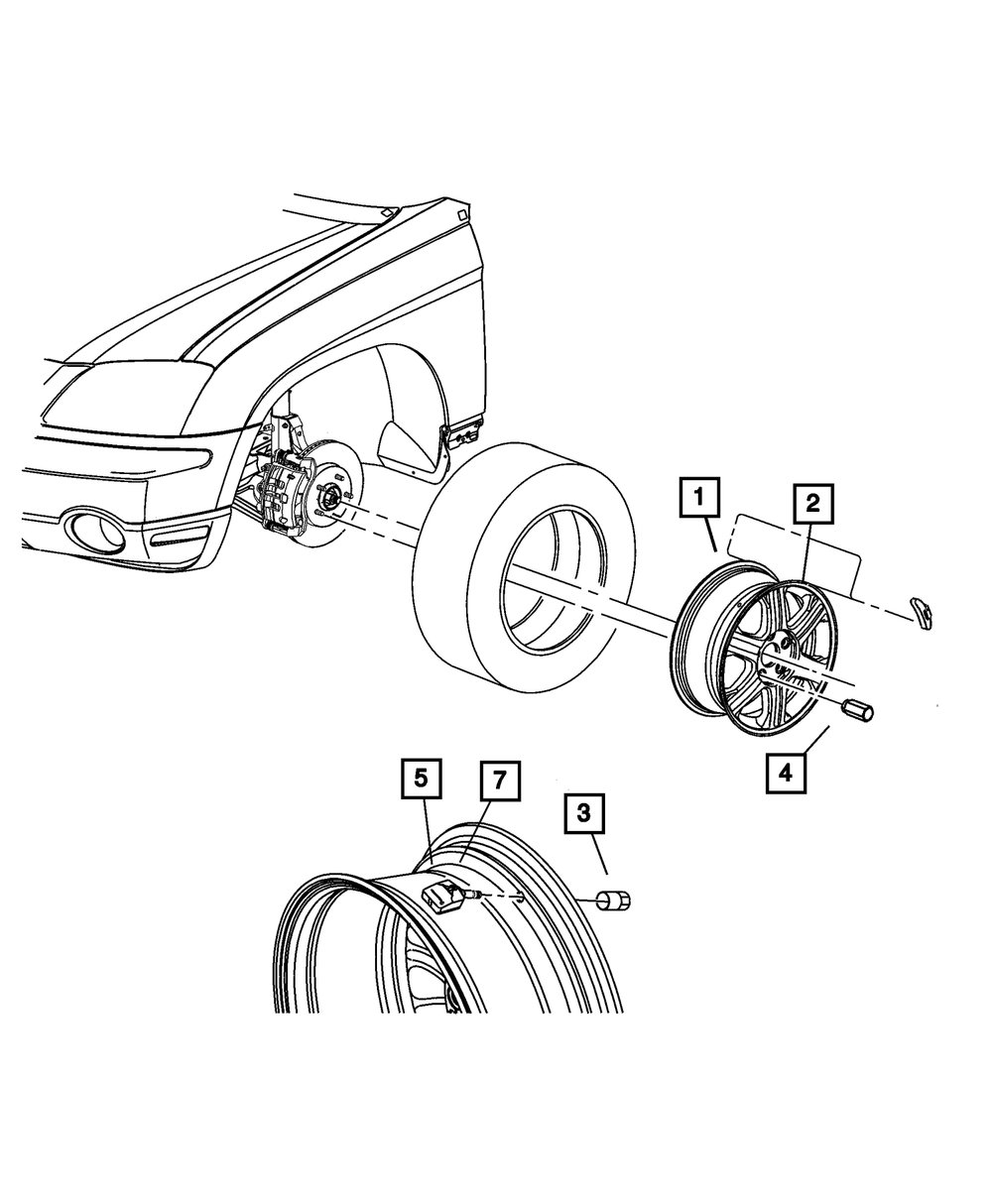 1
2
4
5
7
3