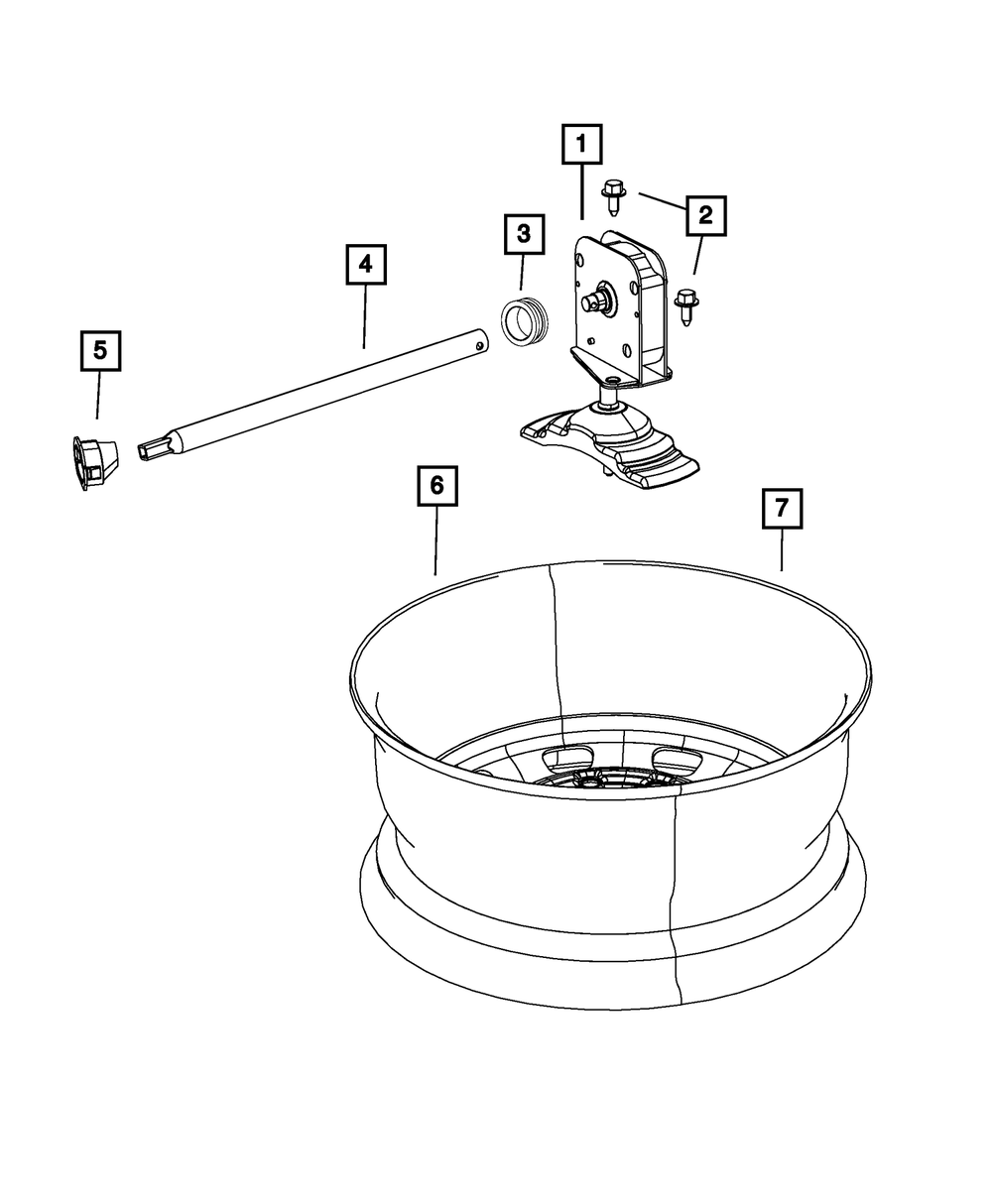 1
2
3
4
5
6
7