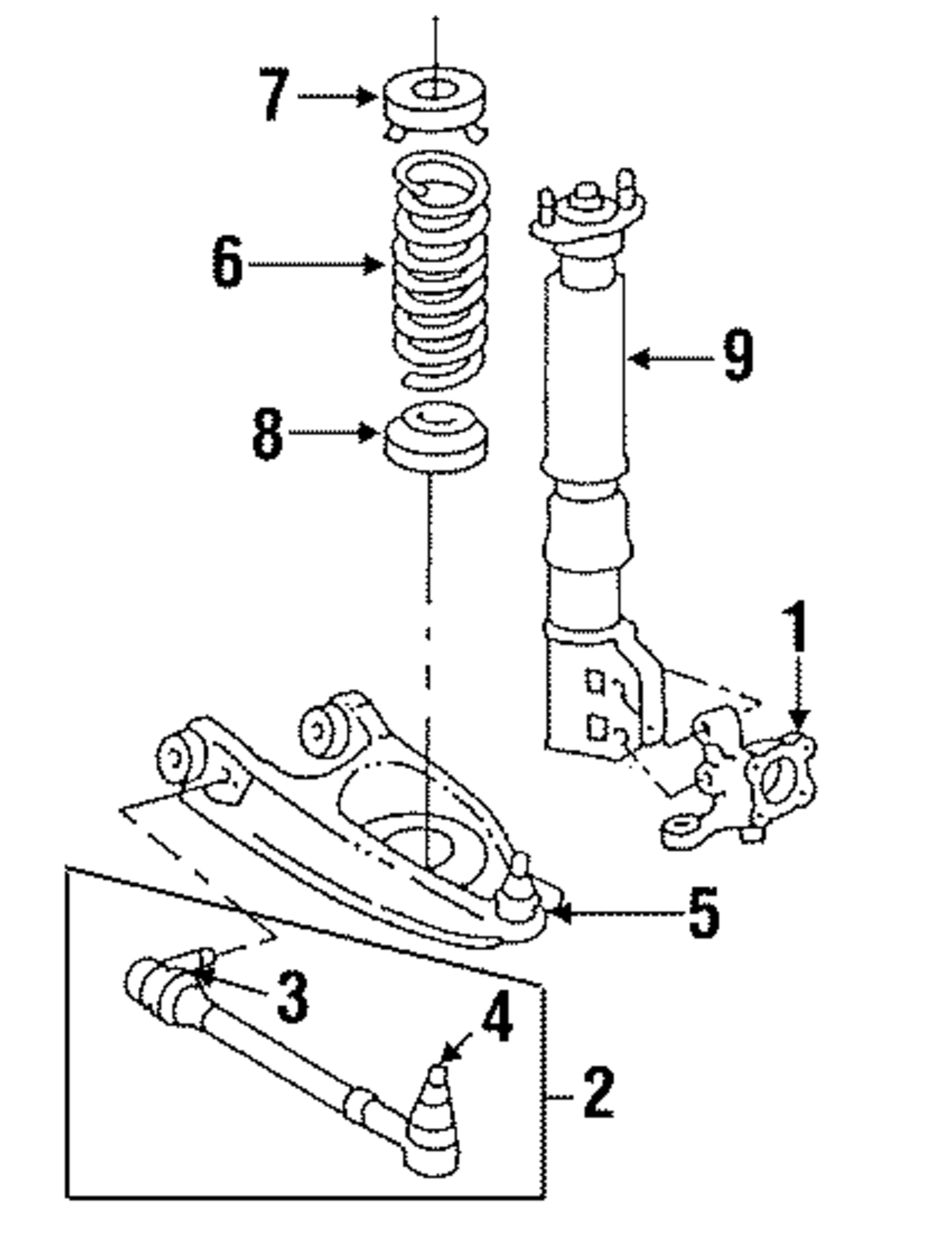 7
6
9
8
1
5
3
4
2