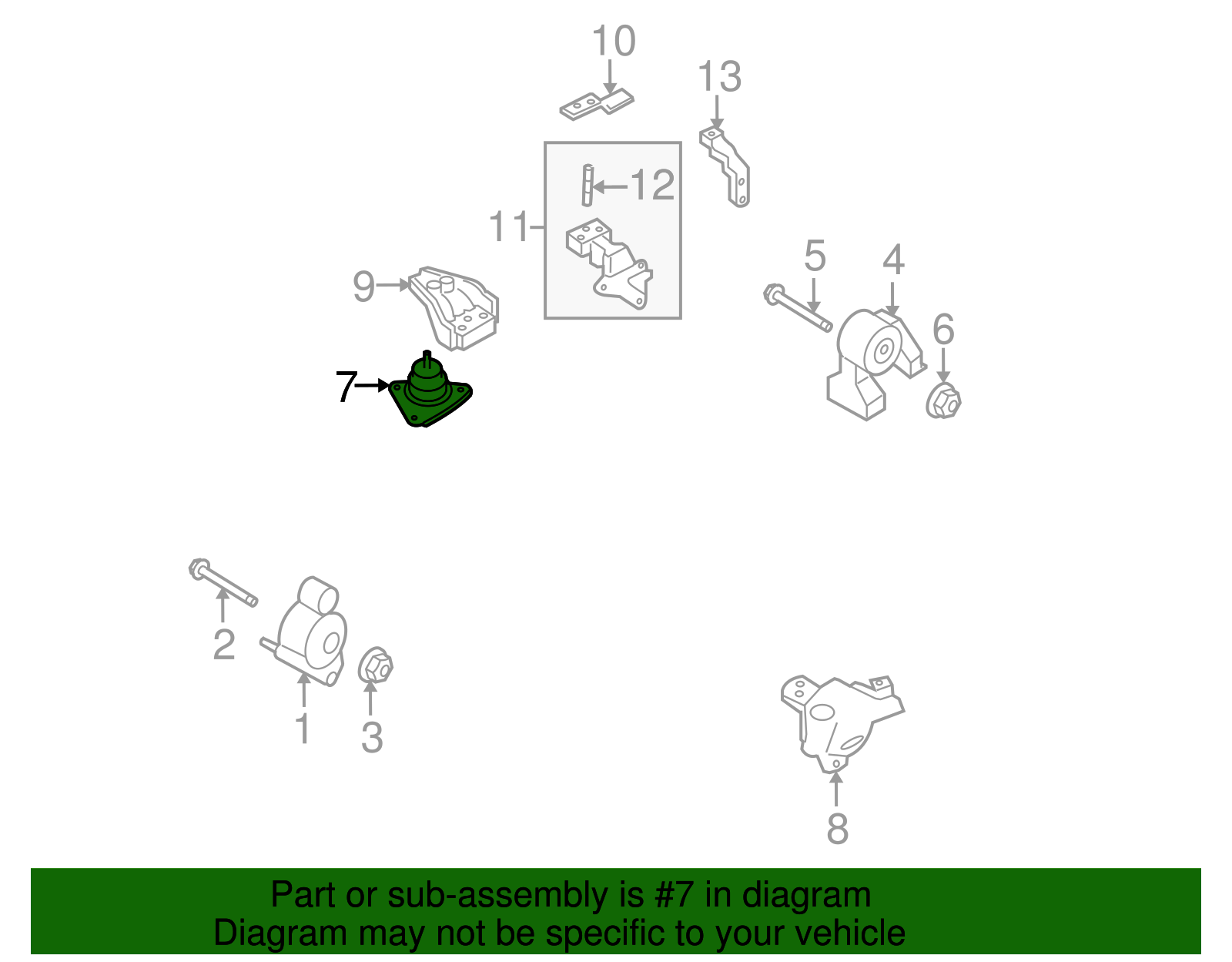 10
13
12
11
9
5
4
6
7
2
1
3
8

Part or sub-assembly is #7 in diagram
Diagram may not be specific to your vehicle