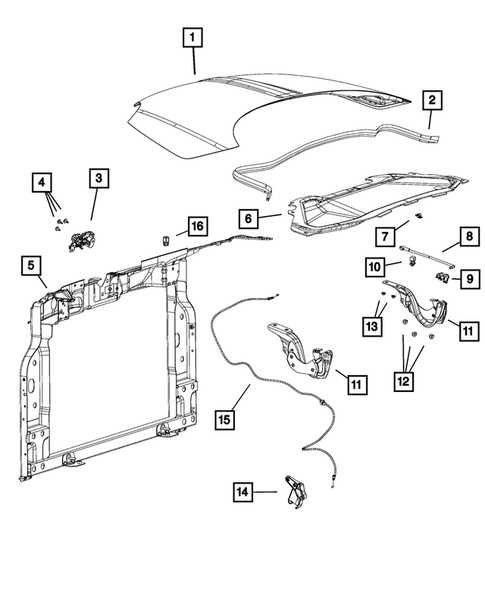 1
2
4
3
6
16
7
8
5
10
9
13
11
11
12
15
14