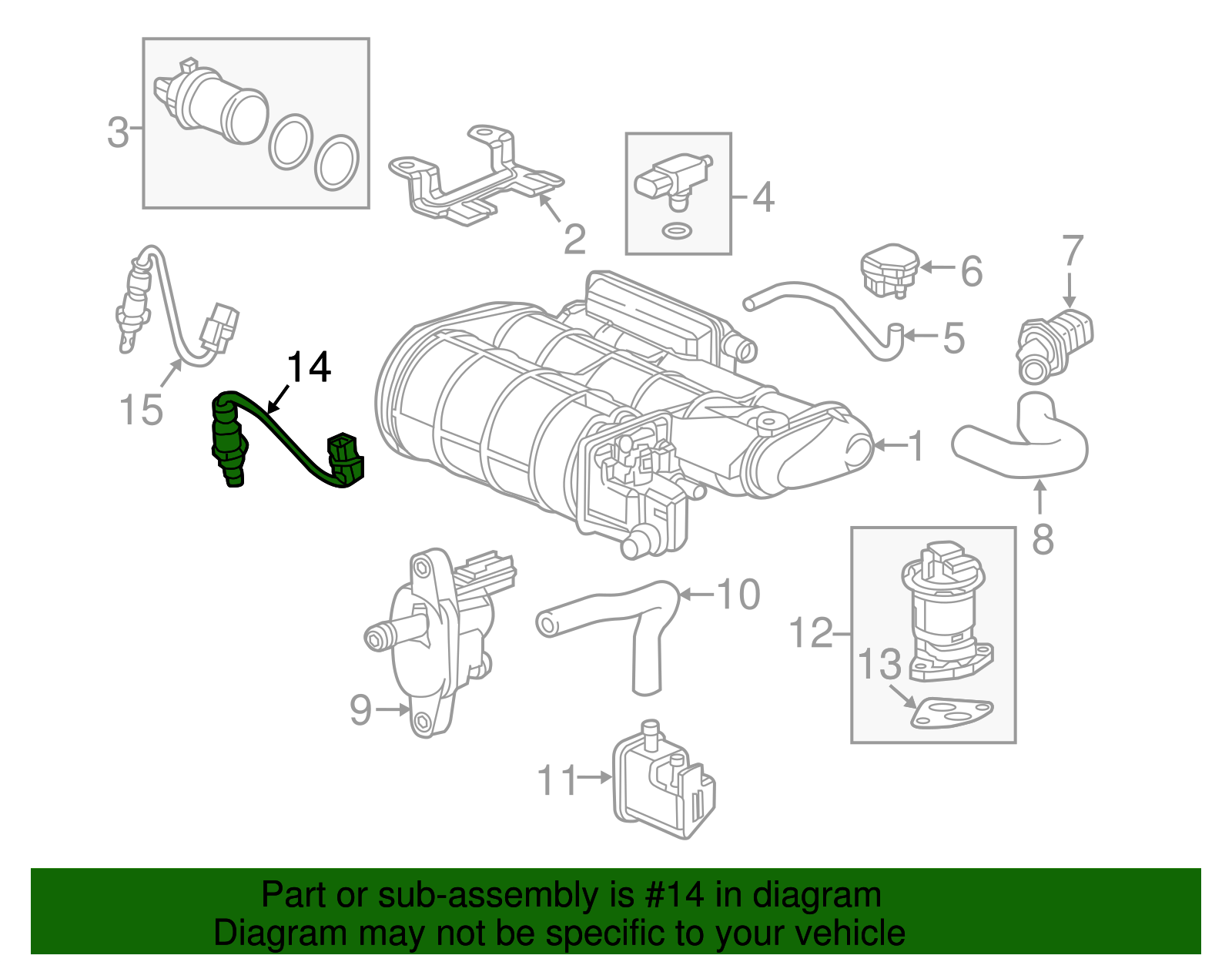 3
2
4
6
7
5
15
14
1
8
10
12
13
9
11

Part or sub-assembly is #14 in diagram
Diagram may not be specific to your vehicle