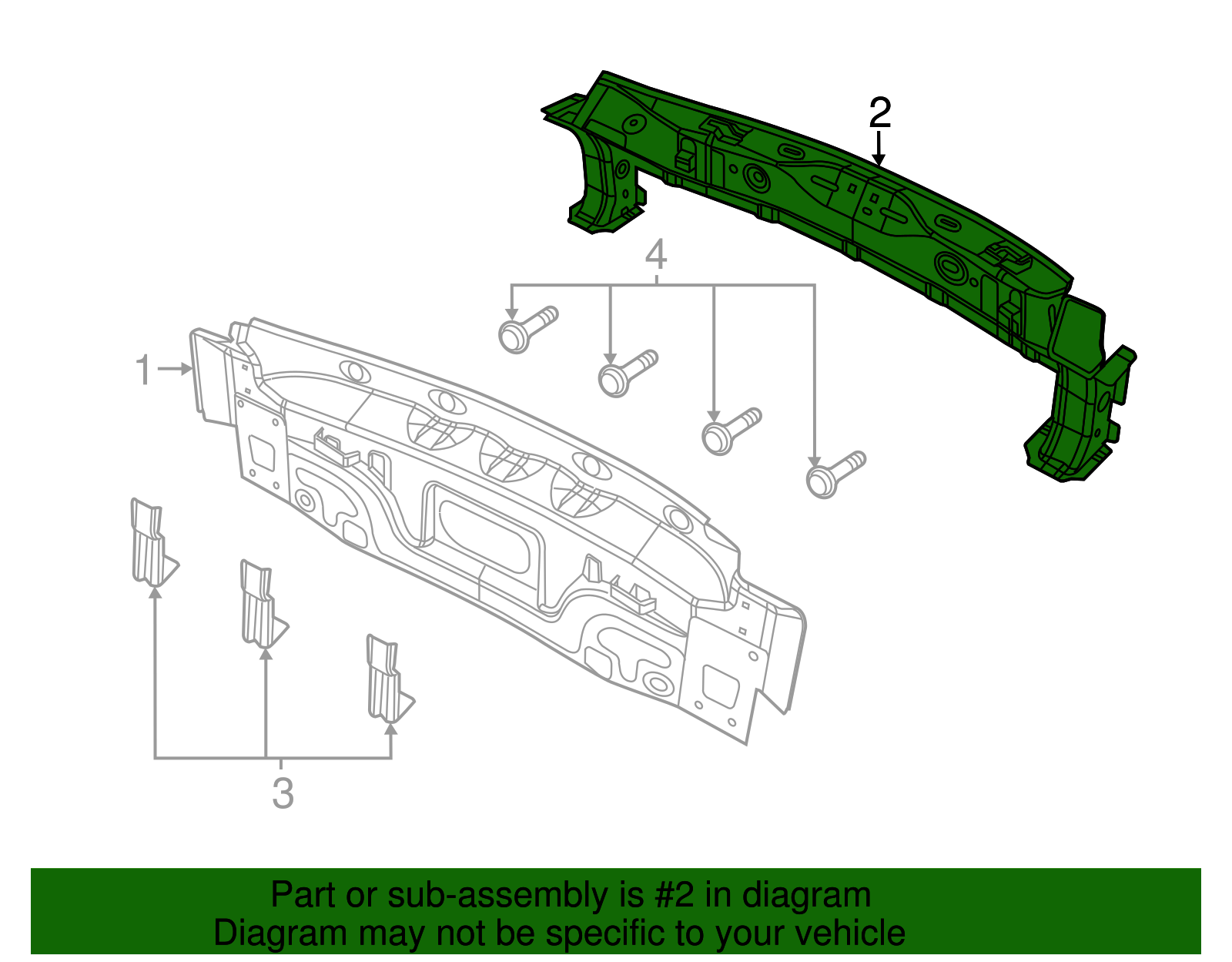 2
4
1
3

Part or sub-assembly is #2 in diagram
Diagram may not be specific to your vehicle