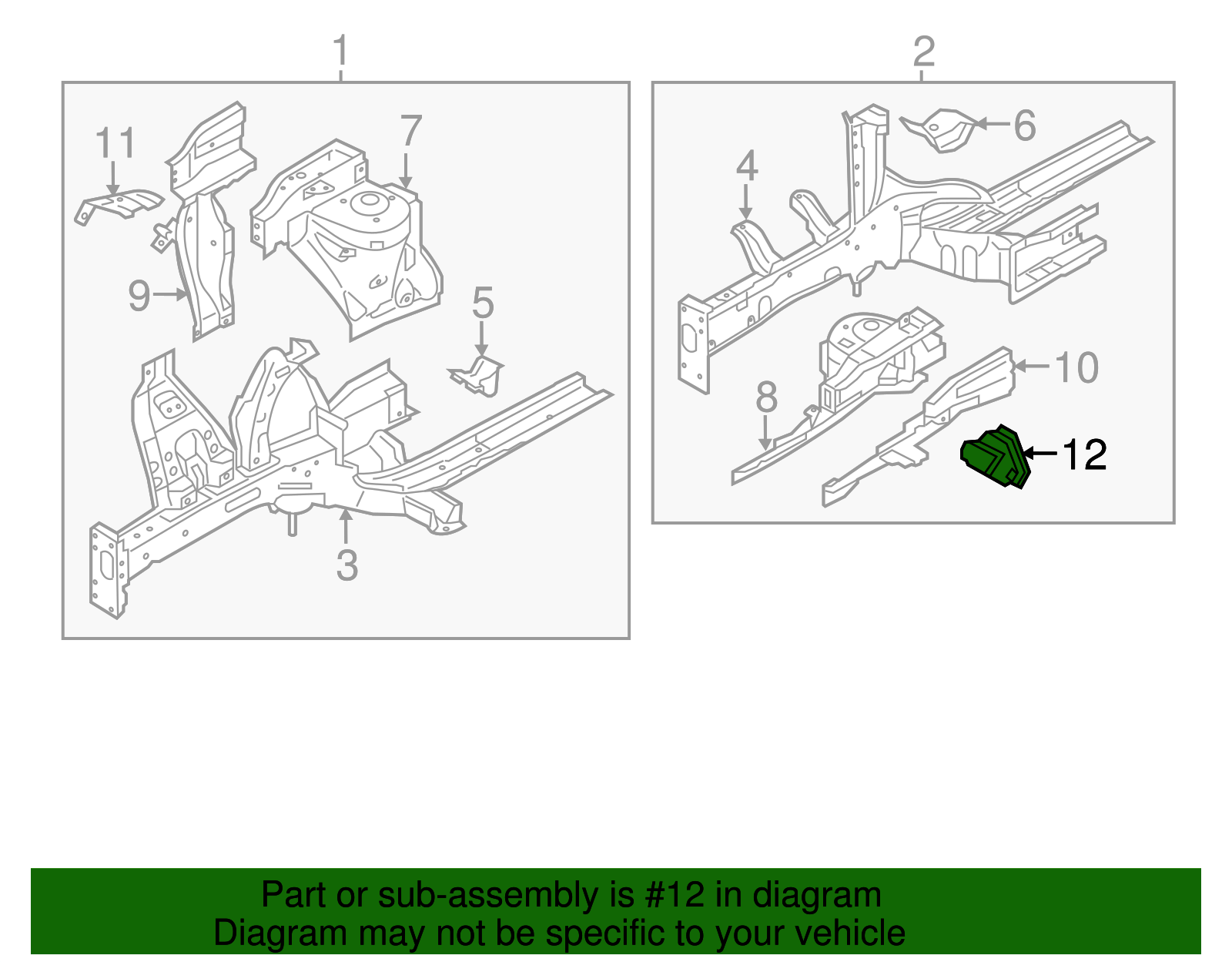 1
11
7
9
5
3
2
6
4
10
8
12

Part or sub-assembly is #12 in diagram
Diagram may not be specific to your vehicle