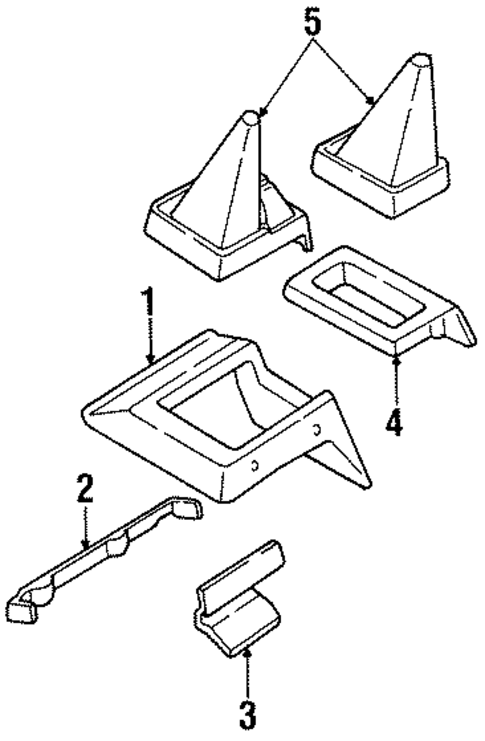 5
1
4
2
3