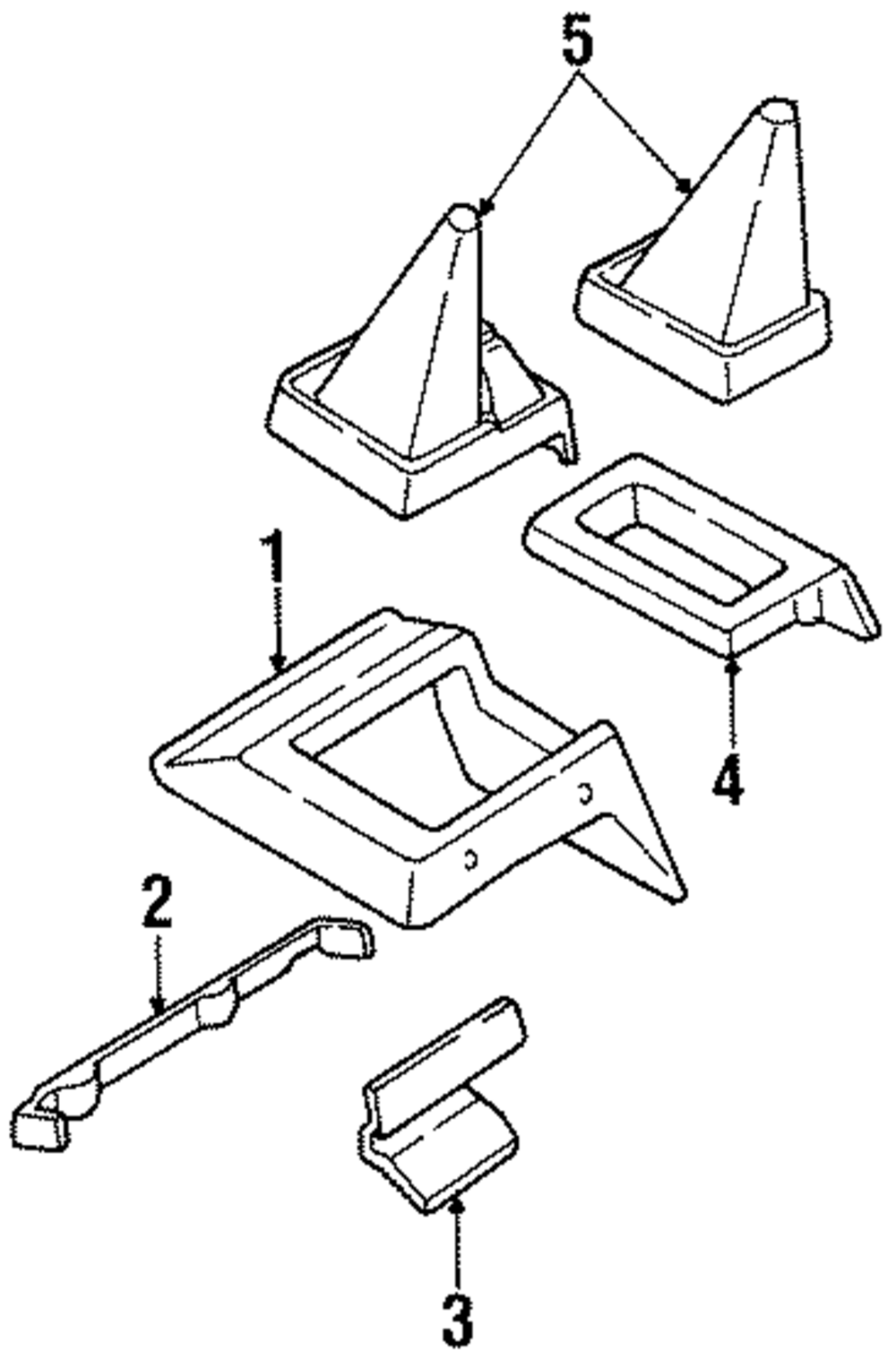 5
1
4
2
3