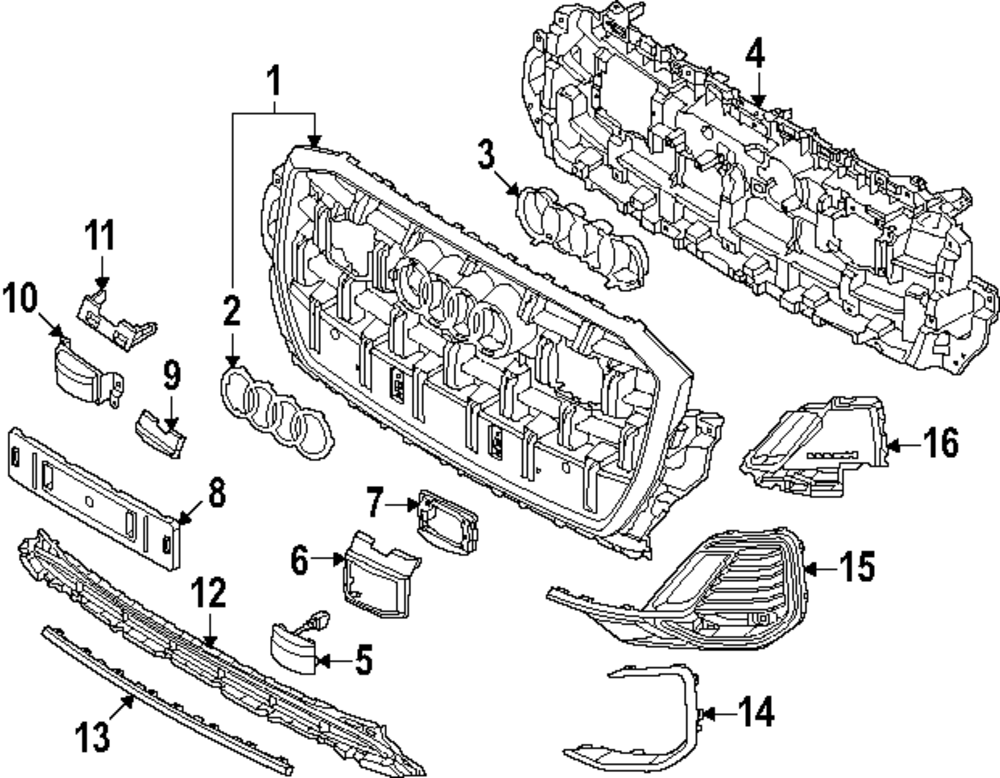 1
4
3
11
10
2
9
16
8
7
6
15
12
5
14
13