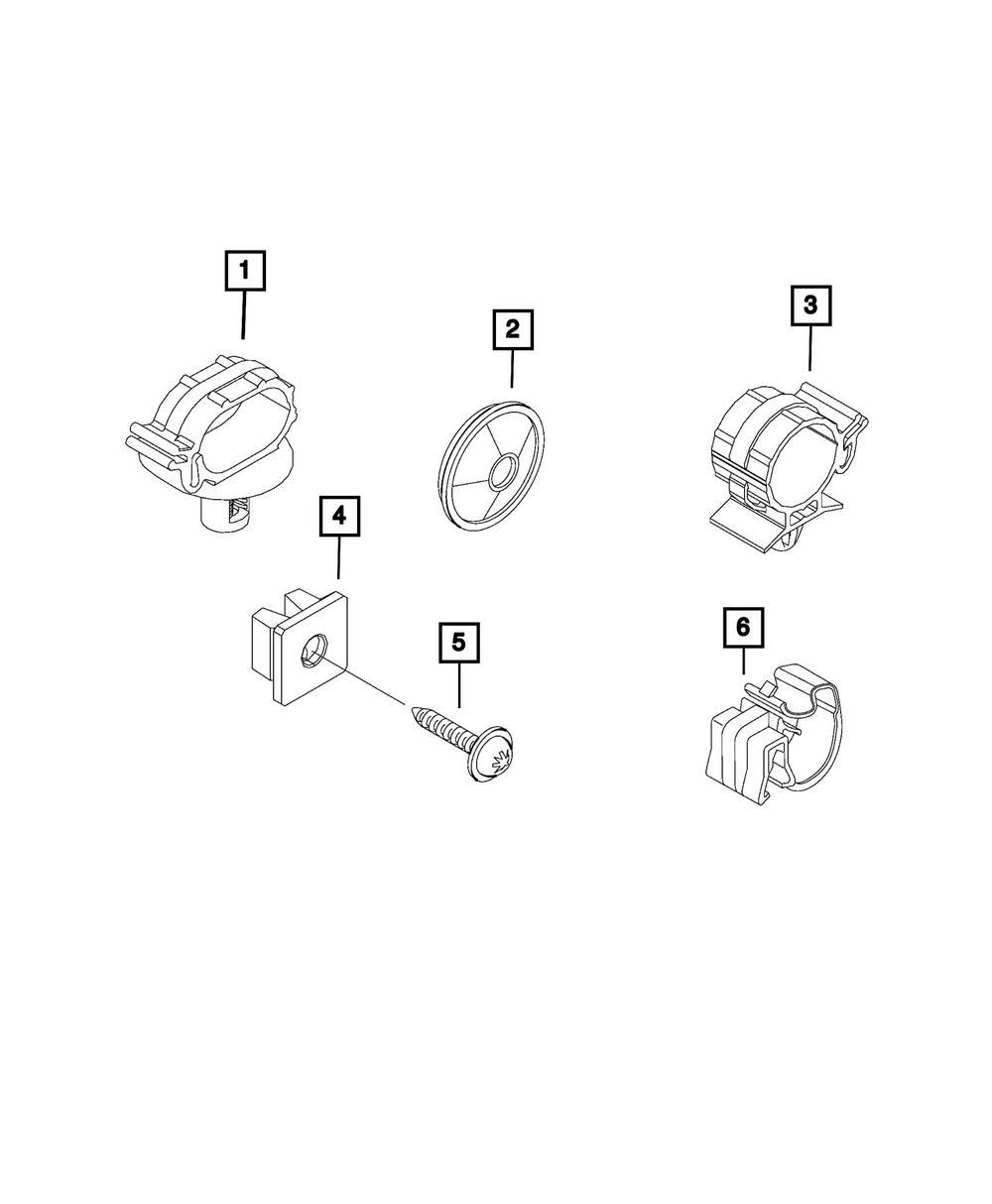 1
2
3
4
5
6