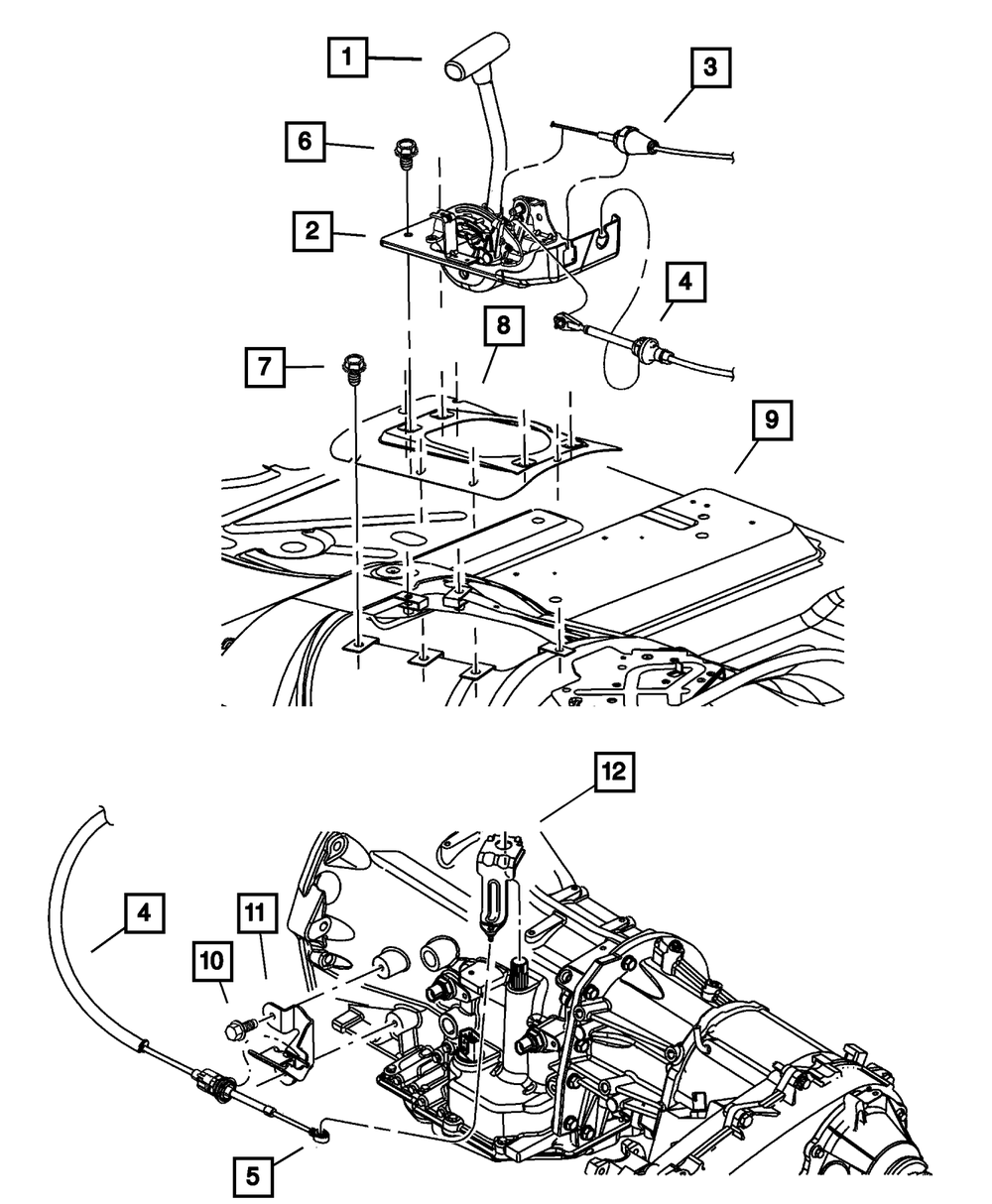 1
3
6
2
4
8
7
9
12
4
11
10
5