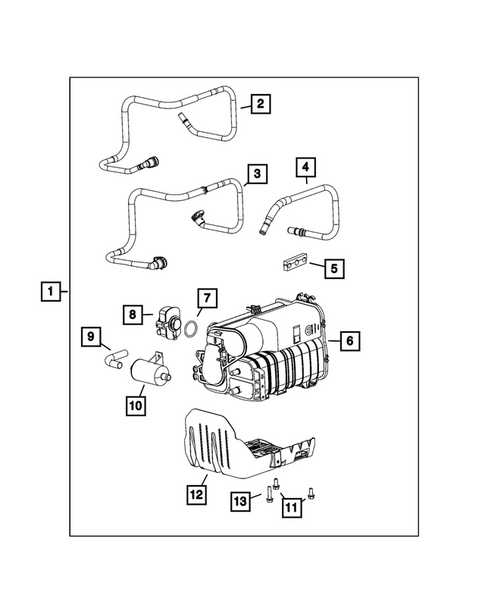 2
3
4
5
1
7
8
6
9
10
12
13
11