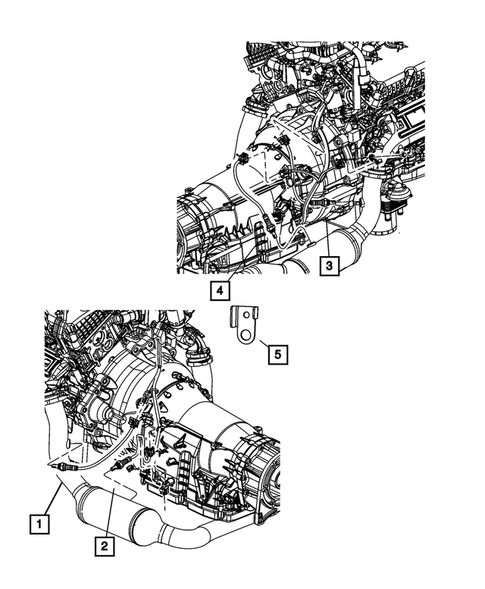 3
4
5
1
2