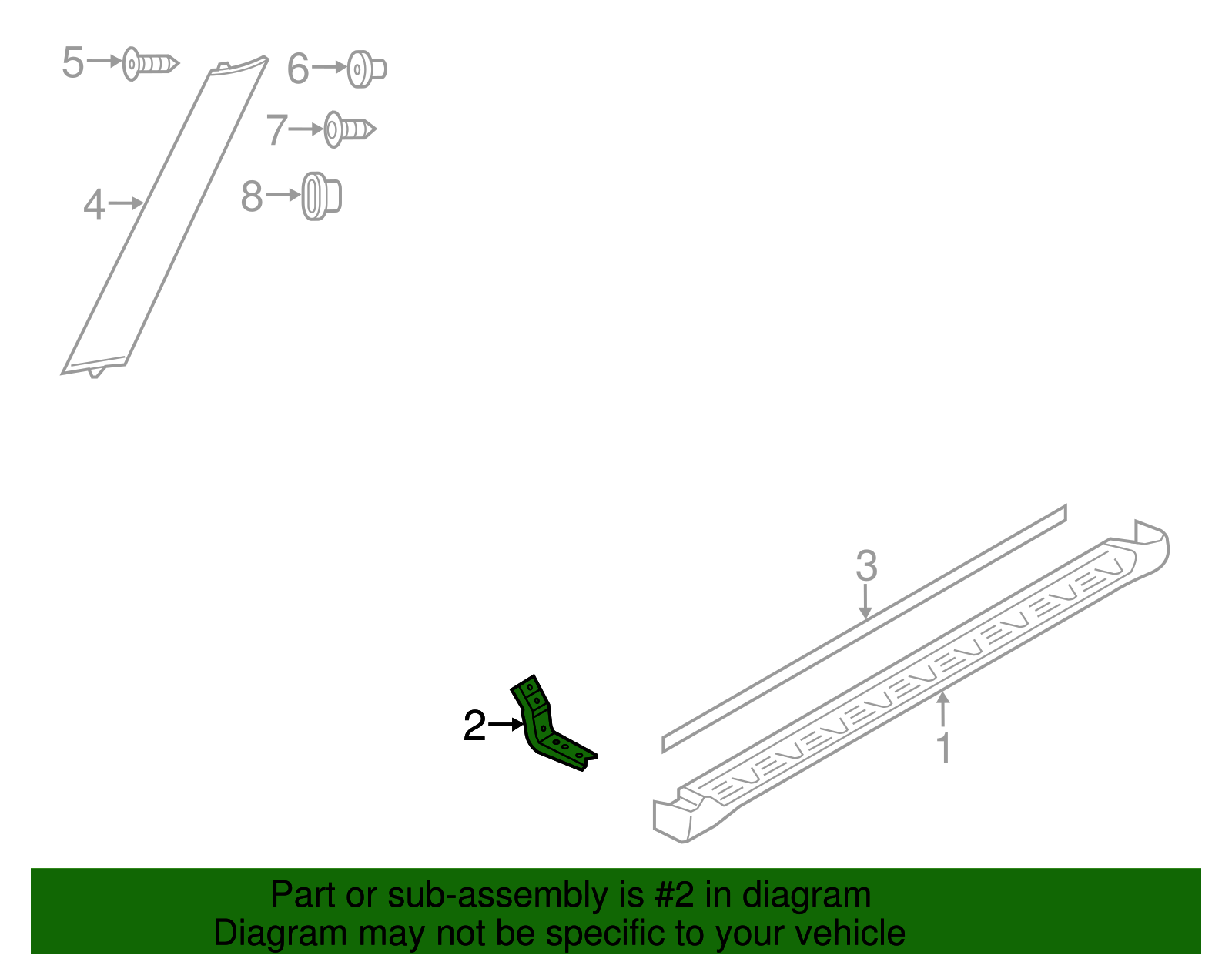 5
6
7
4
8
3
2
1

Part or sub-assembly is #2 in diagram
Diagram may not be specific to your vehicle