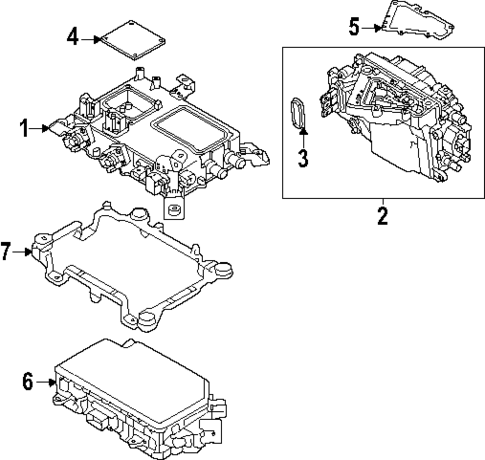 4
5
1
3
2
7
6