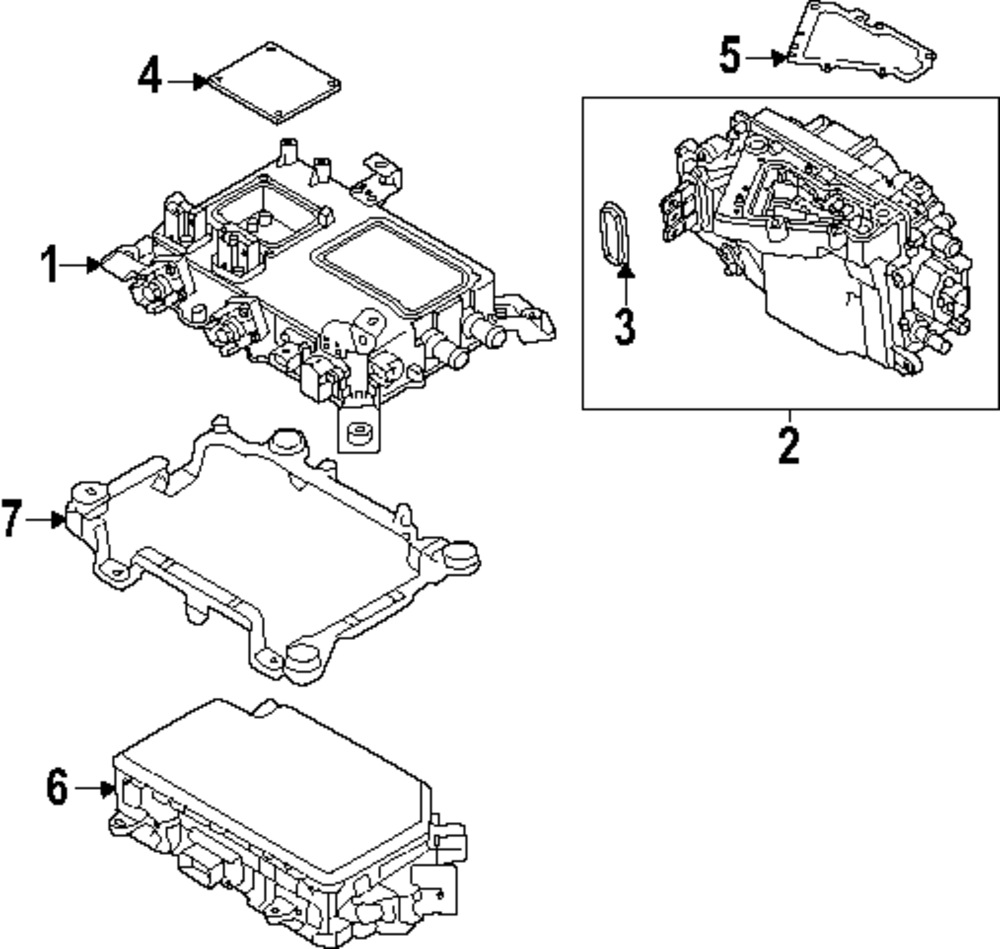 4
5
1
3
2
7
6