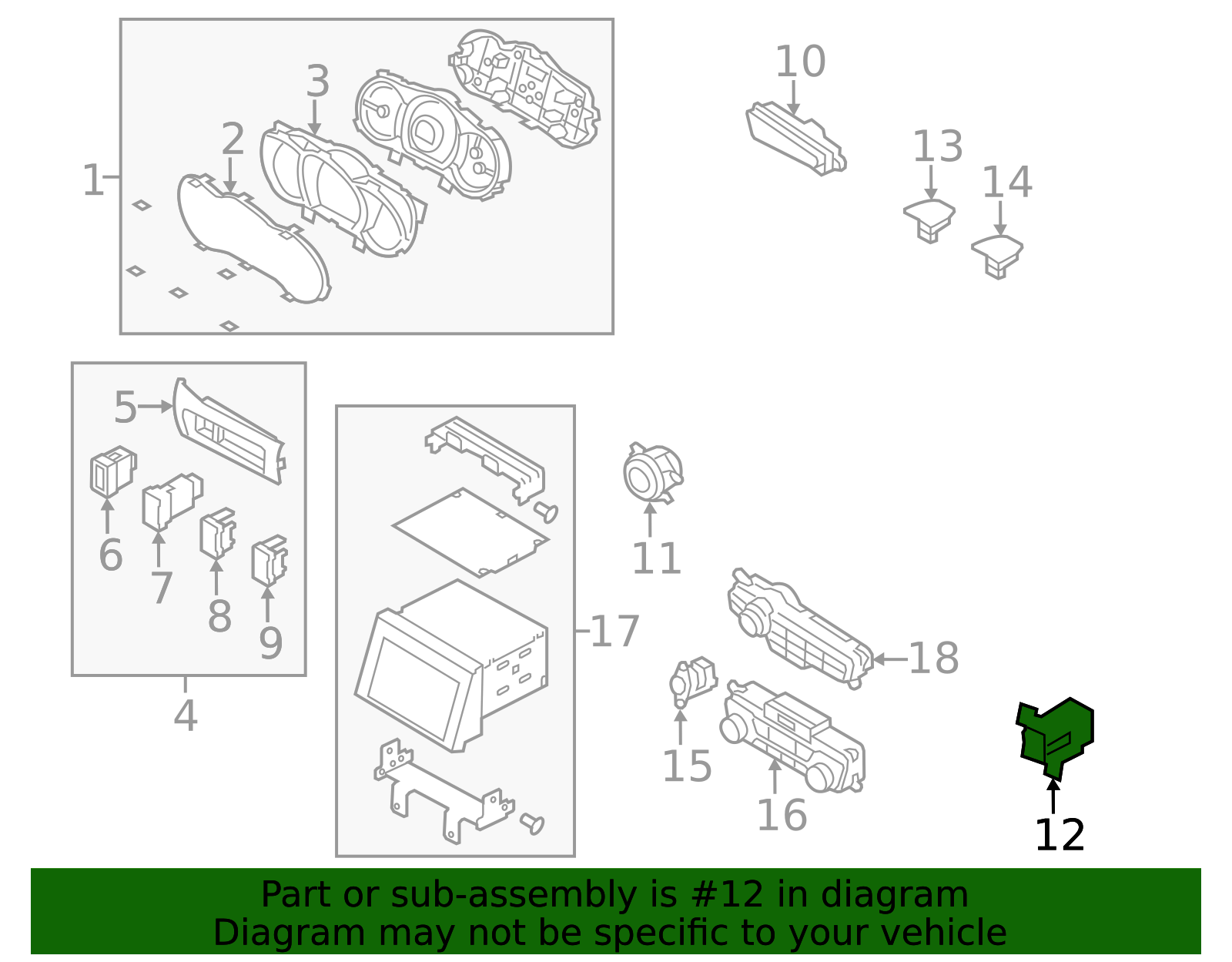 1
2
3
10
13
14
5
6
7
8
9
4
17
11
18
15
16
12

Part or sub-assembly is #12 in diagram
Diagram may not be specific to your vehicle