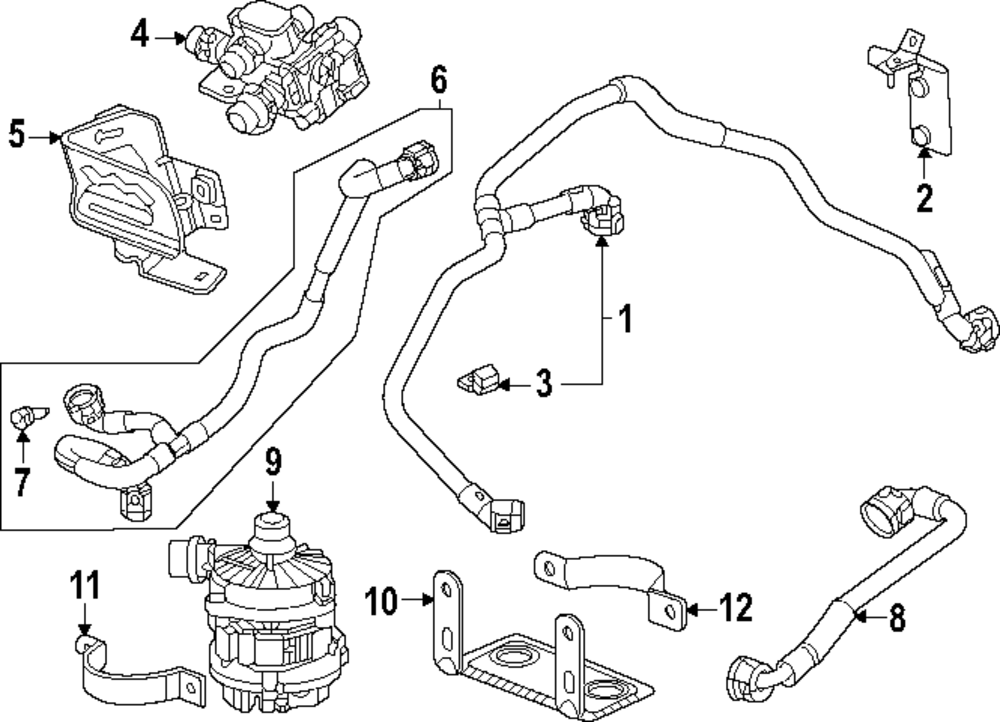 4
6
5
2
1
3
7
9
11
10
12
8