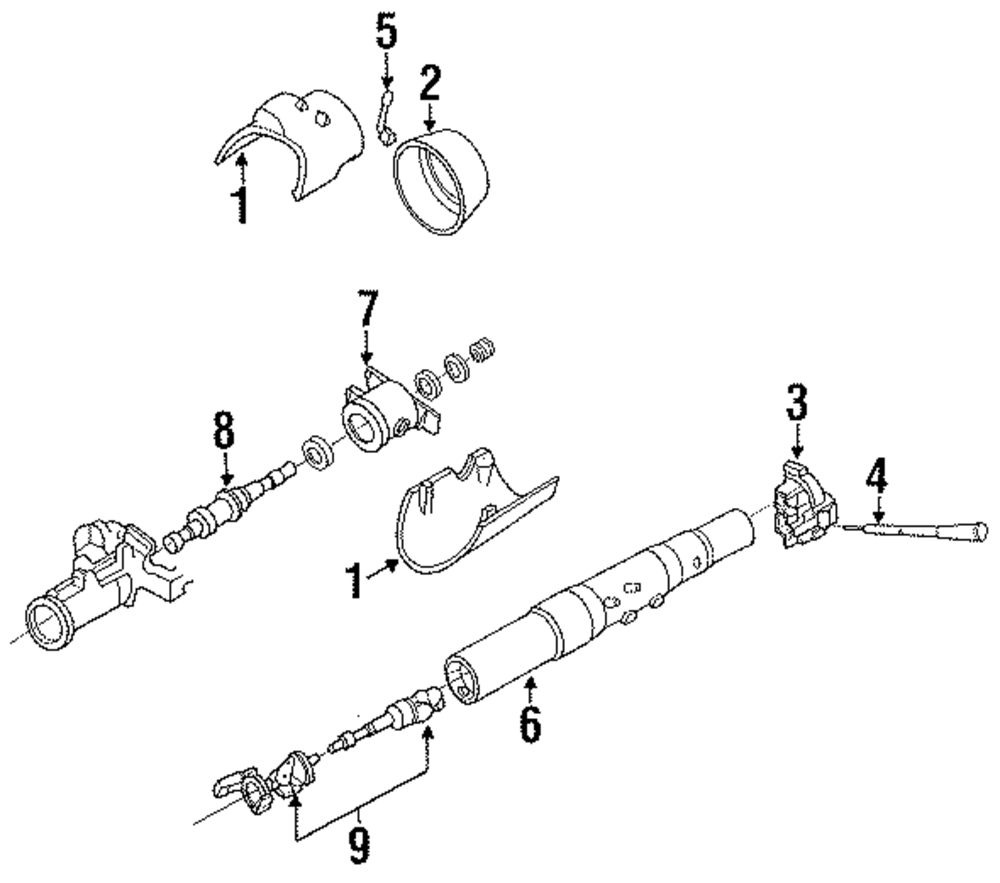 5
2
1
7
8
3
4
1
6
9