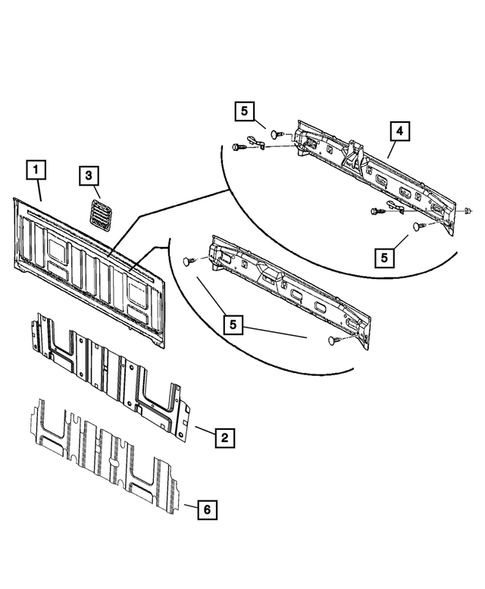 5
4
1
3
5
5
2
6