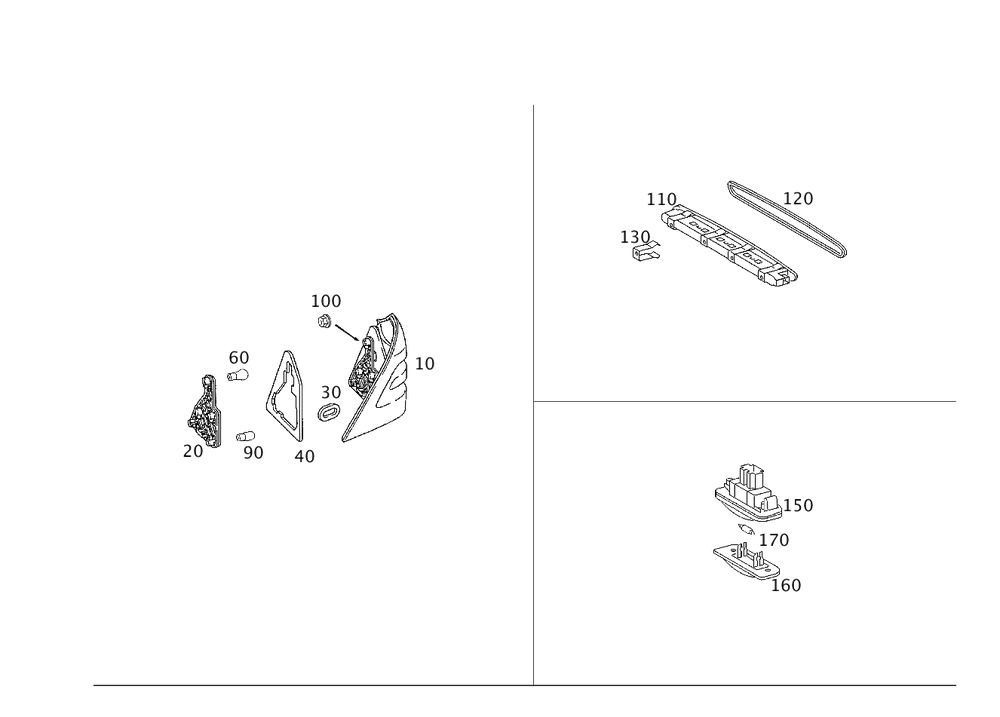 100
60
10
30
20
90
40
110
120
130
150
170
160