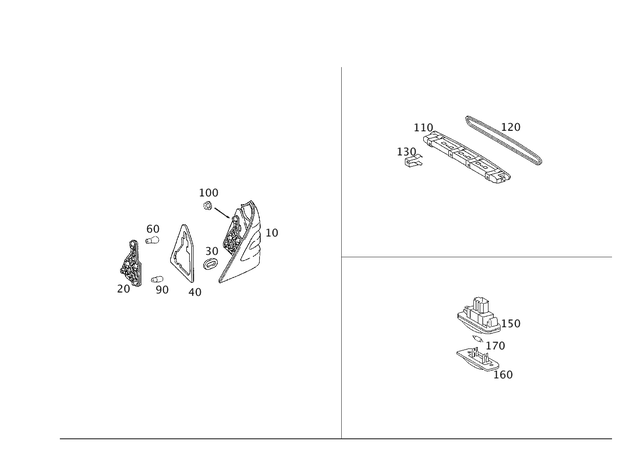 100
60
10
30
20
90
40
110
120
130
150
170
160