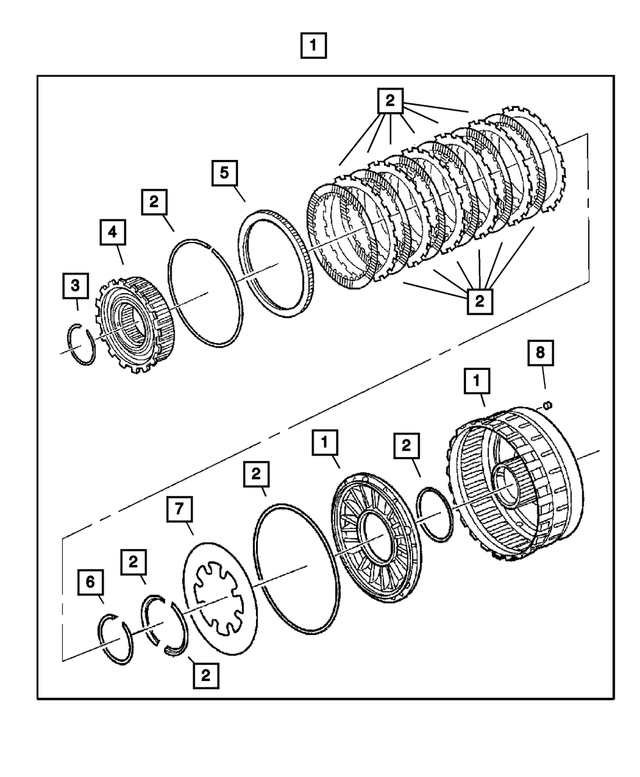 1
2
5
2
4
3
2
8
1
1
2
2
7
2
6
2