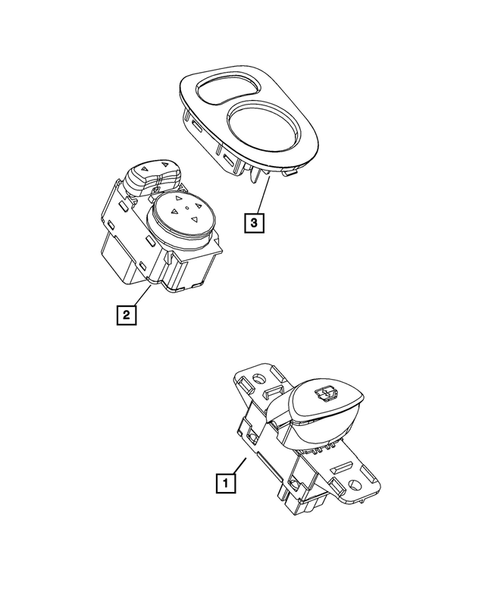 3

2

1